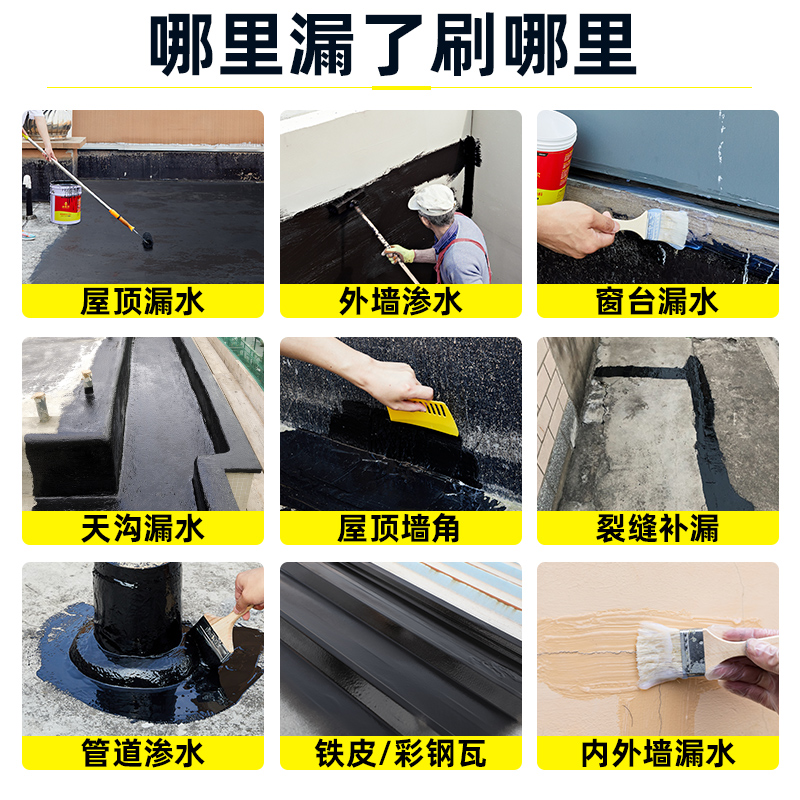 哪里漏了刷哪里

屋顶漏水

外墙渗水

窗台漏水

天沟漏水

屋顶墙角

裂缝补漏

管道渗水

铁皮/彩钢瓦

内外墙漏水