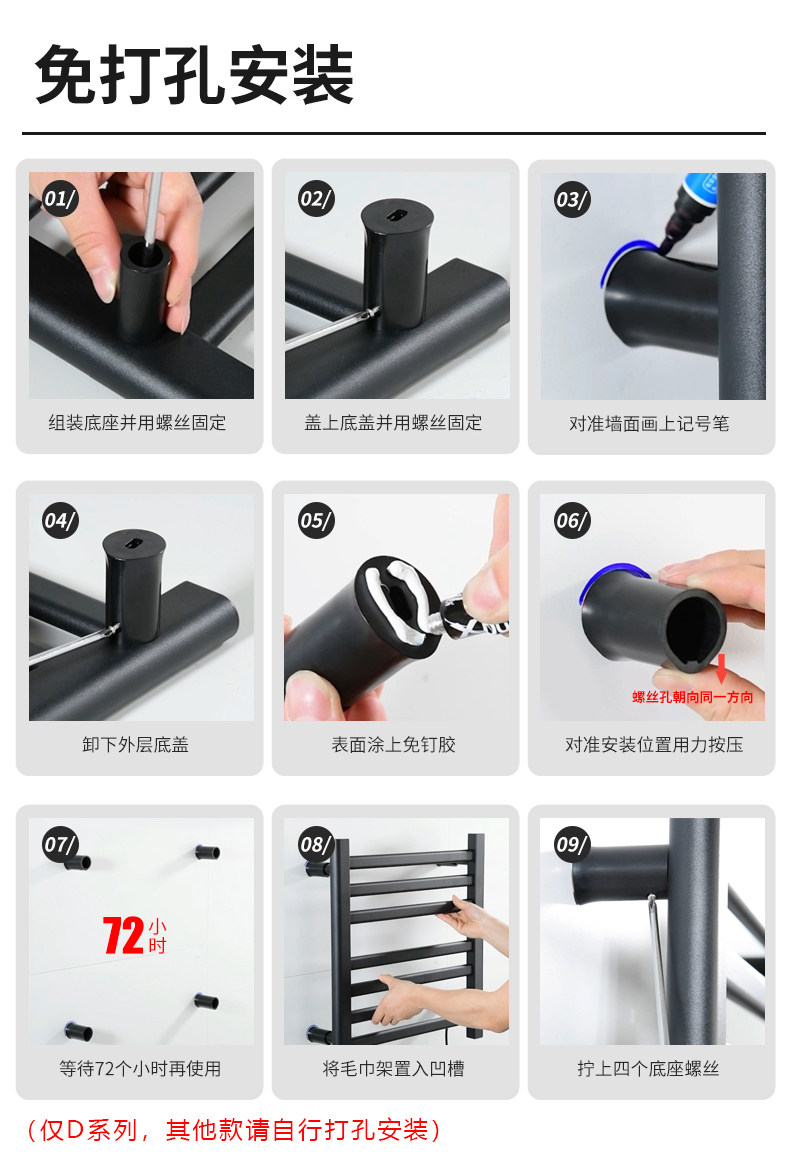 免打孔安装

01/
组装底座并用螺丝固定

02/
盖上底盖并用螺丝固定

03/
对准墙面画上记号笔

04/
卸下外层底盖

05/
表面涂上免钉胶

06/
螺丝孔朝向同一方向
对准安装位置用力按压

07/
72小时
等待72个小时再使用

08/
将毛巾架置入凹槽

09/
拧上四个底座螺丝

（仅D系列，其他款请自行打孔安装）