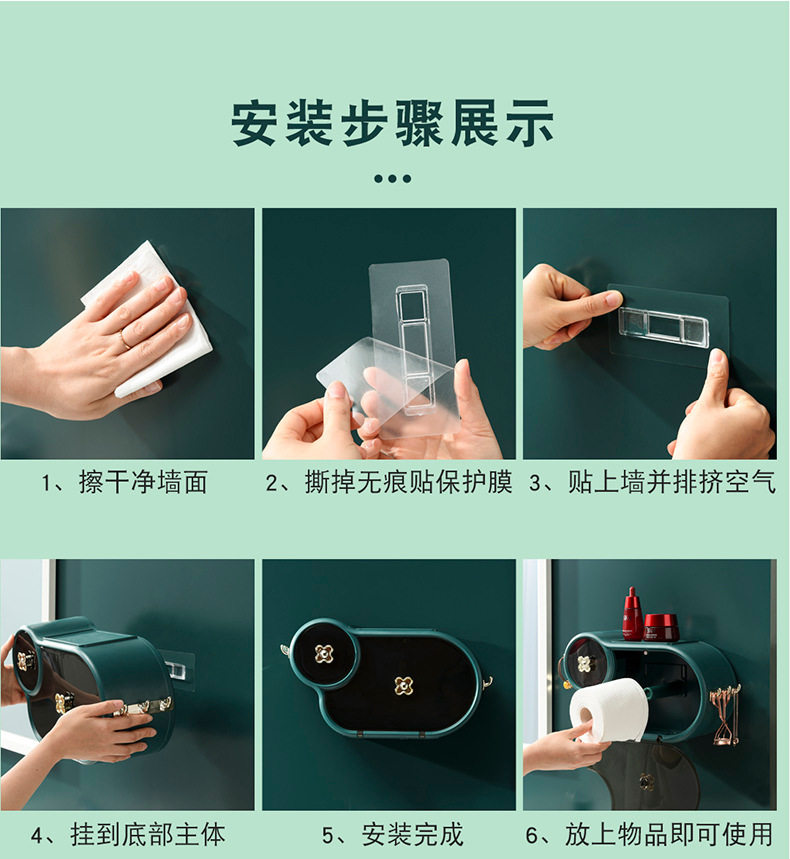 安装步骤展示

1、擦干净墙面

2、撕掉无痕贴保护膜

3、贴上墙并排挤空气

4、挂到底部主体

5、安装完成

6、放上物品即可使用