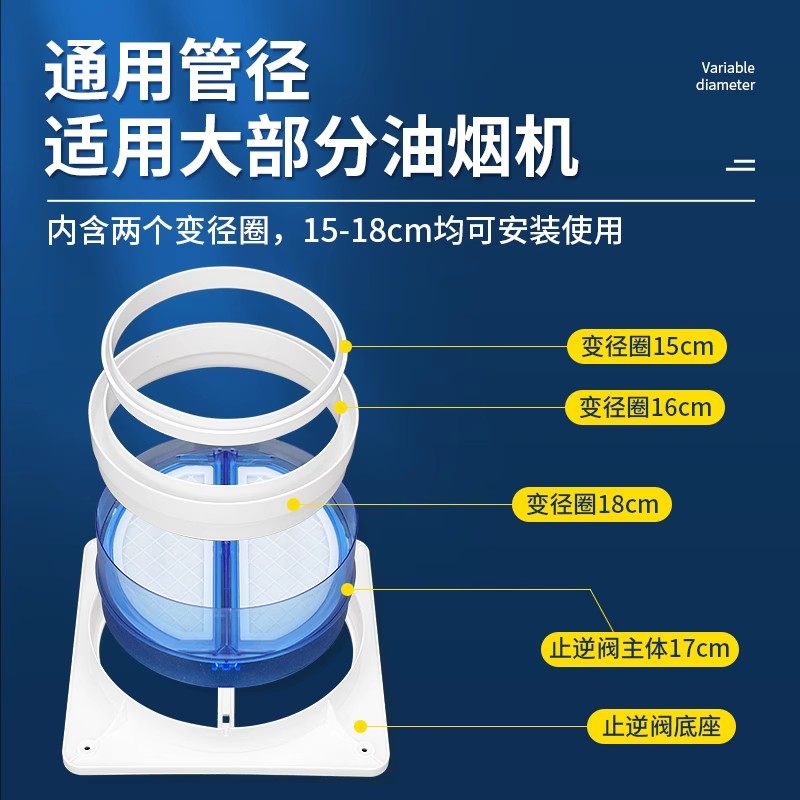 通用管径
适用大部分油烟机

Variable diameter

内含两个变径圈，15-18cm均可安装使用

变径圈15cm

变径圈16cm

变径圈18cm

止逆阀主体17cm

止逆阀底座