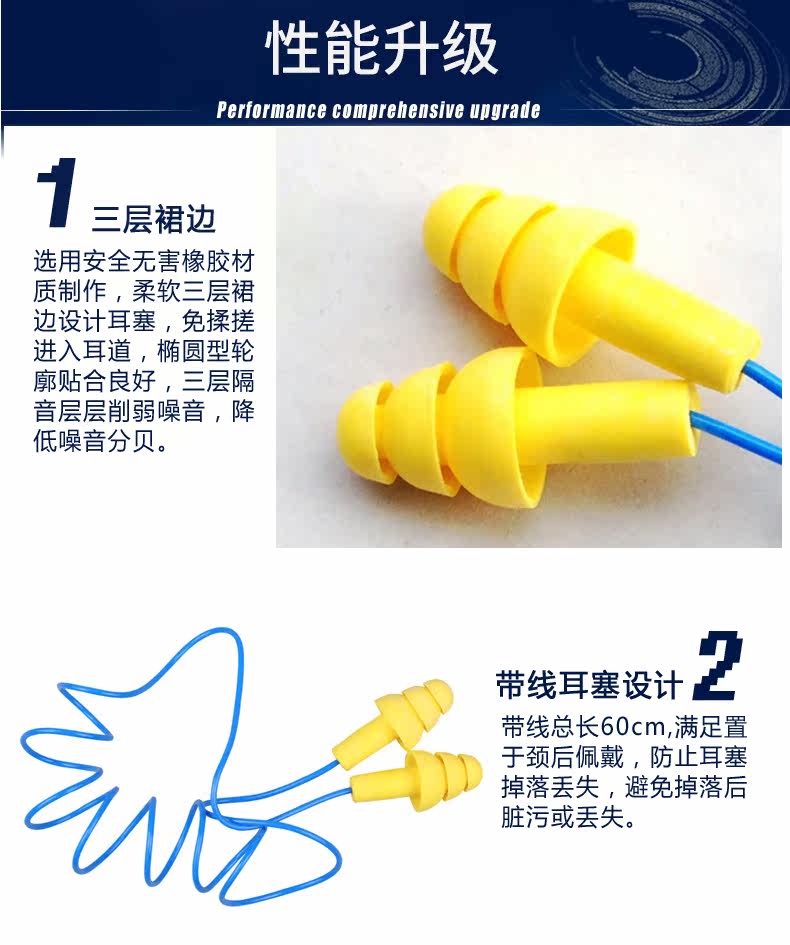 性能升级

Performance comprehensive upgrade

1 三层裙边

选用安全无害橡胶材质制作，柔软三层裙边设计耳塞，免揉搓进入耳道，椭圆型轮廓贴合良好，三层隔音层层削弱噪音，降低噪音分贝。

带线耳塞设计 2

带线总长60cm,满足置于颈后佩戴，防止耳塞掉落丢失，避免掉落后脏污或丢失。