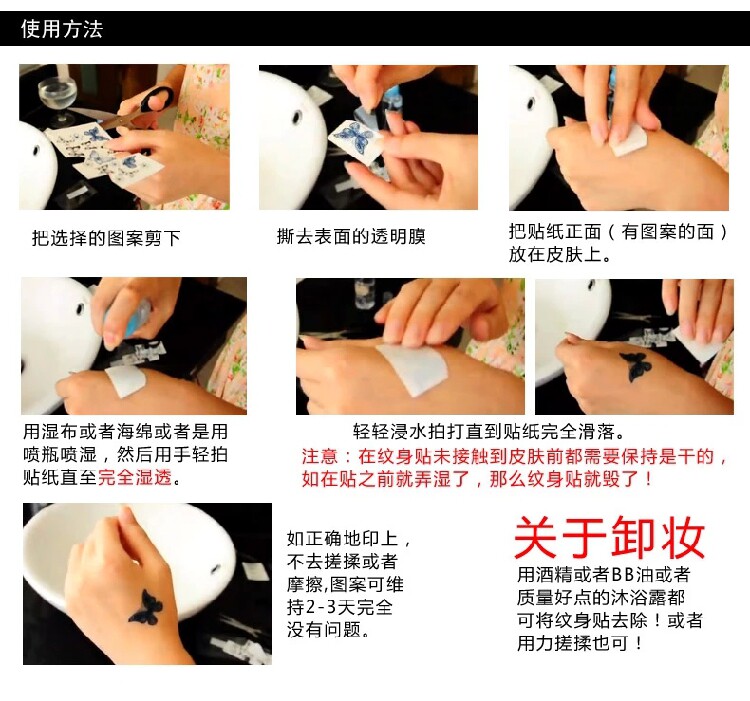 使用方法

把选择的图案剪下

撕去表面的透明膜

把贴纸正面（有图案的面）放在皮肤上。

用湿布或者海绵或者是用喷瓶喷湿，然后用手轻拍贴纸直至完全湿透。

轻轻浸水拍打直到贴纸完全滑落。

注意：在纹身贴未接触到皮肤前都需要保持是干的，如在贴之前就弄湿了，那么纹身贴就毁了！

如正确地印上，不去搓揉或者摩擦,图案可维持2-3天完全没有问题。

关于卸妆

用酒精或者BB油或者质量好点的沐浴露都可将纹身贴去除！或者用力搓揉也可！