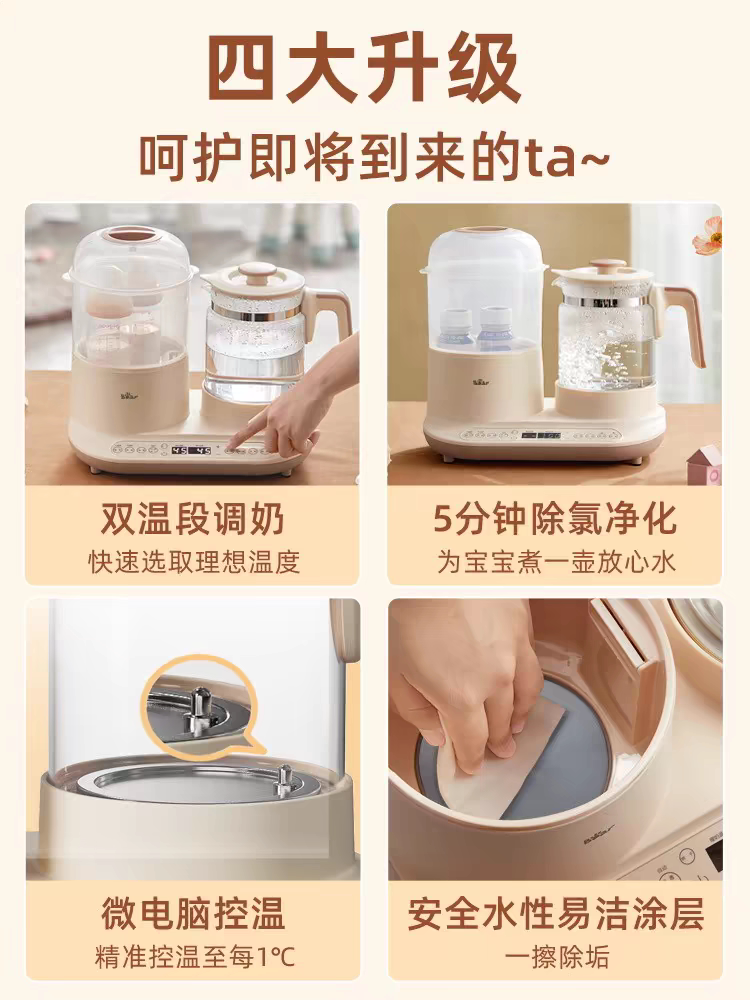 四大升级

呵护即将到来的ta~

Bear

45 45

双温段调奶

快速选取理想温度

Bear

5分钟除氯净化

为宝宝煮一壶放心水

微电脑控温

精准控温至每1℃

Bear

安全水性易洁涂层

一擦除垢