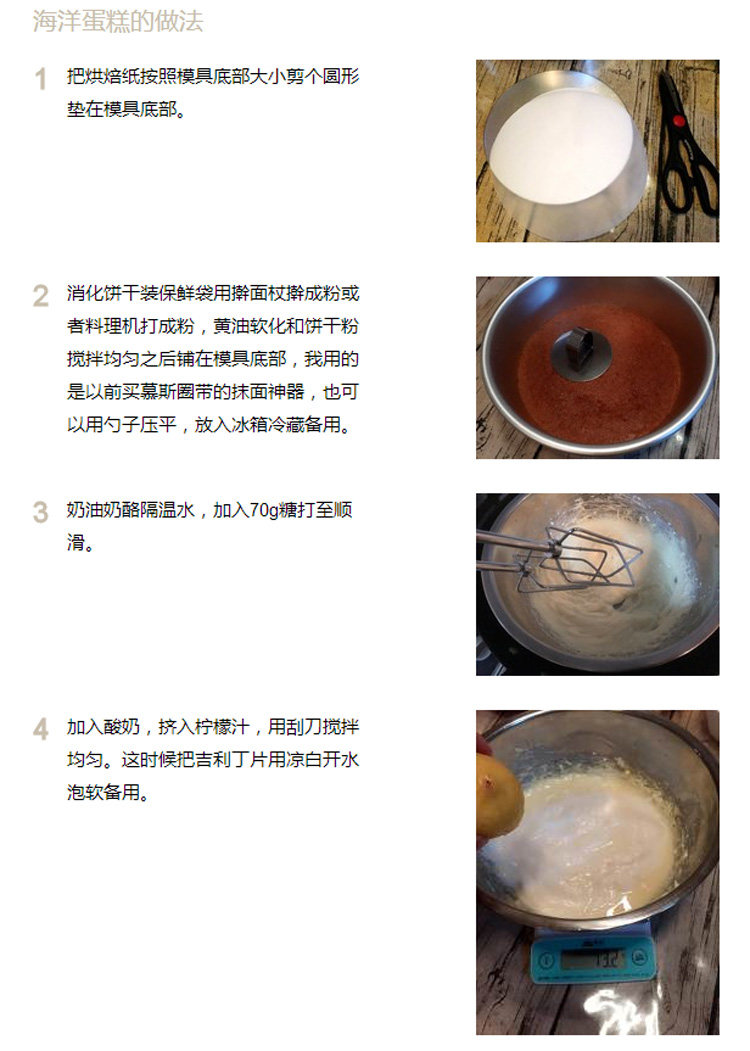 海洋蛋糕的做法

1 把烘焙纸按照模具底部大小剪个圆形垫在模具底部。

2 消化饼干装保鲜袋用擀面杖擀成粉或者料理机打成粉，黄油软化和饼干粉搅拌均匀之后铺在模具底部，我用的是以前买慕斯圈带的抹面神器，也可以用勺子压平，放入冰箱冷藏备用。

3 奶油奶酪隔温水，加入70g糖打至顺滑。

4 加入酸奶，挤入柠檬汁，用刮刀搅拌均匀。这时候把吉利丁片用凉白开水泡软备用。