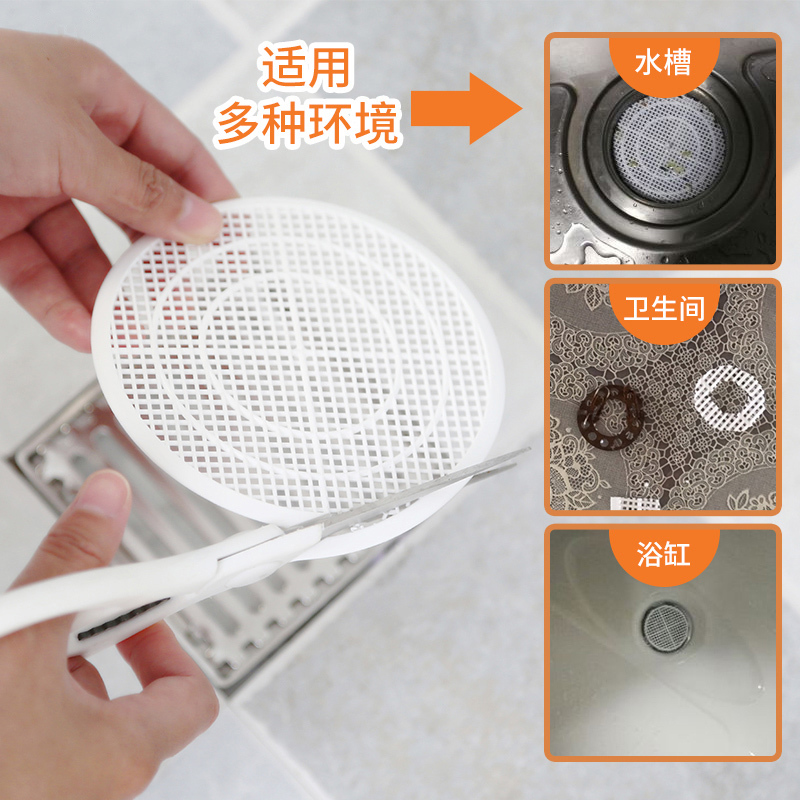 适用
多种环境

水槽

卫生间

浴缸