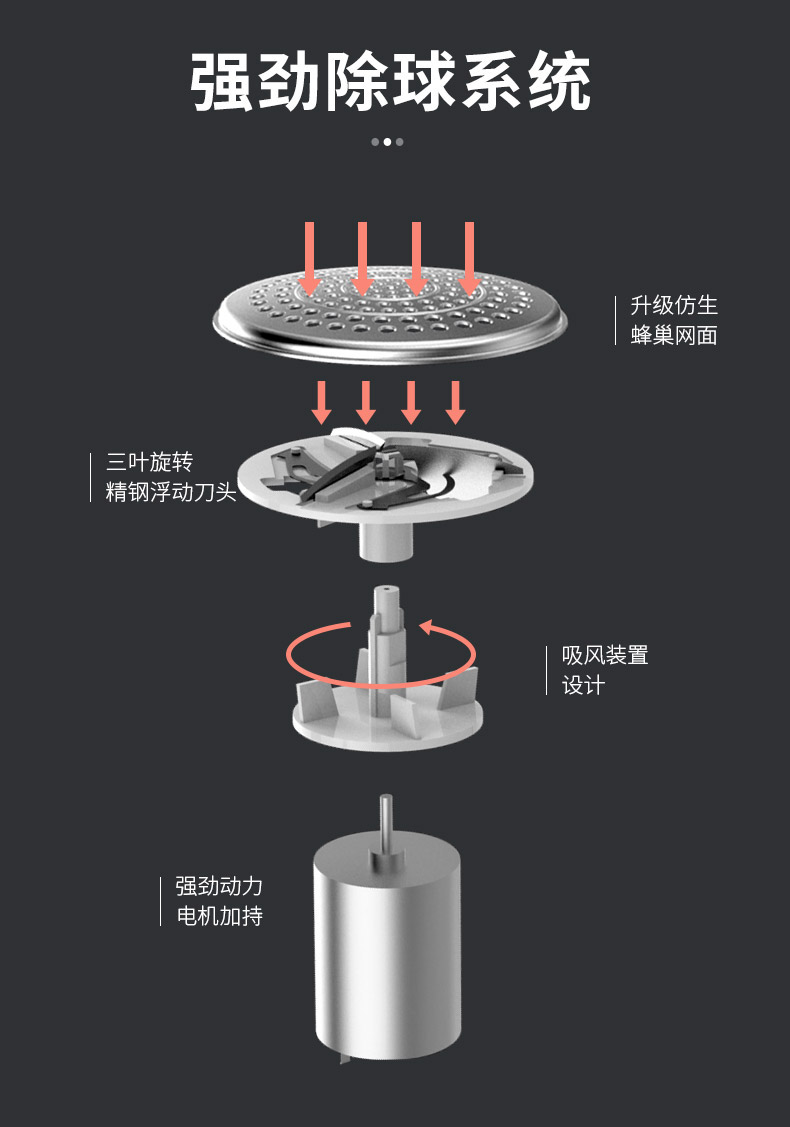 强劲除球系统

升级仿生
蜂巢网面

三叶旋转
精钢浮动刀头

吸风装置
设计

强劲动力
电机加持