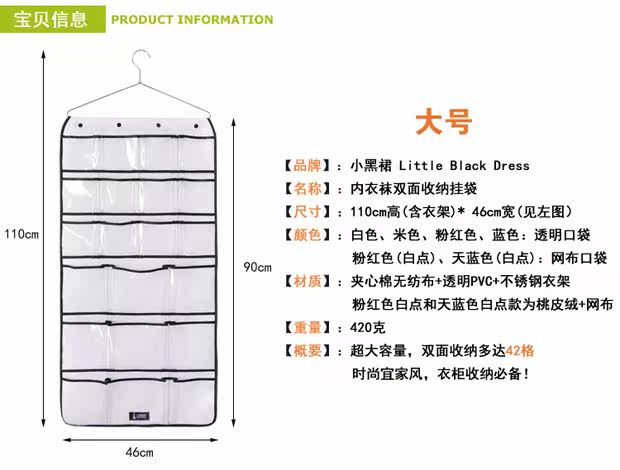 宝贝信息 PRODUCT INFORMATION

110cm

90cm

46cm

大号

【品牌】：小黑裙 Little Black Dress

【名称】：内衣袜双面收纳挂袋

【尺寸】：110cm高(含衣架)* 46cm宽(见左图)

【颜色】：白色、米色、粉红色、蓝色：透明口袋
粉红色(白点)、天蓝色(白点)：网布口袋

【材质】：夹心棉无纺布+透明PVC+不锈钢衣架
粉红色白点和天蓝色白点款为桃皮绒+网布

【重量】：420克

【概要】：超大容量，双面收纳多达42格
时尚宜家风，衣柜收纳必备！