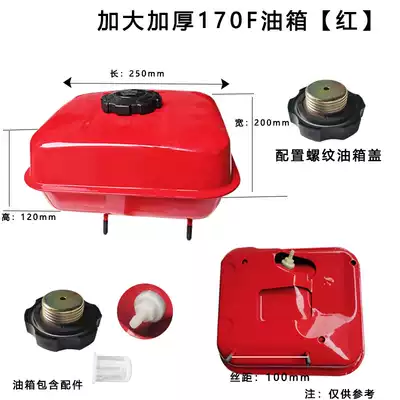 加大加厚170F油箱【红】

长：250mm

宽：200mm

配置螺纹油箱盖

高：120mm

油箱包含配件

丝距：100mm

注：仅供参考