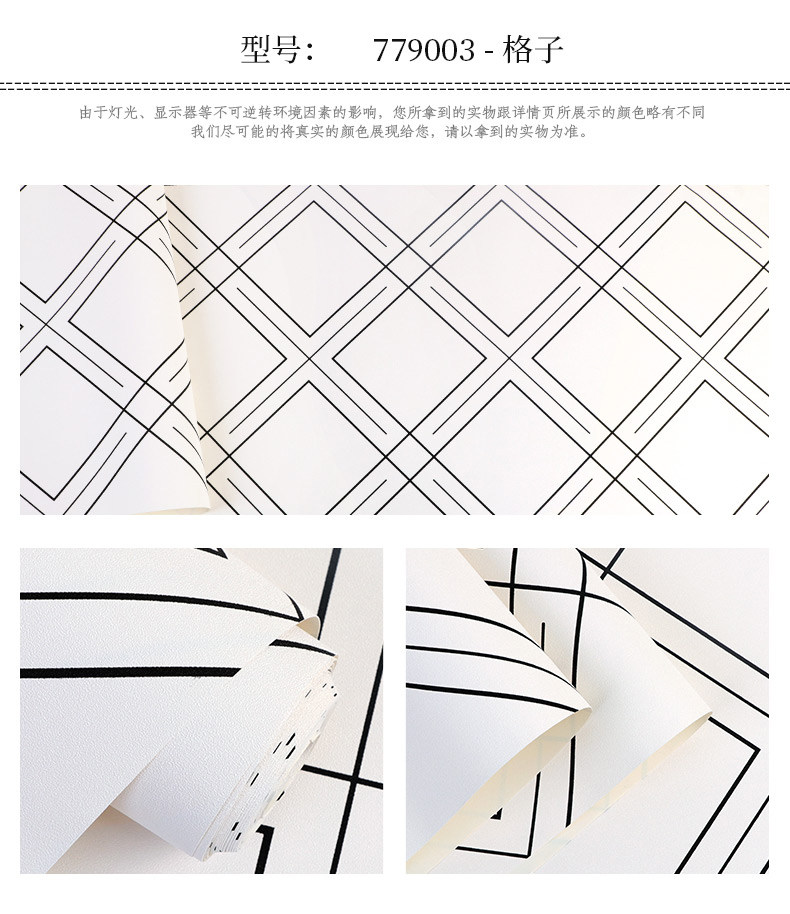 型号：　779003 - 格子

由于灯光、显示器等不可逆转环境因素的影响，您所拿到的实物跟详情页所展示的颜色略有不同
我们尽可能的将真实的颜色展现给您，请以拿到的实物为准。