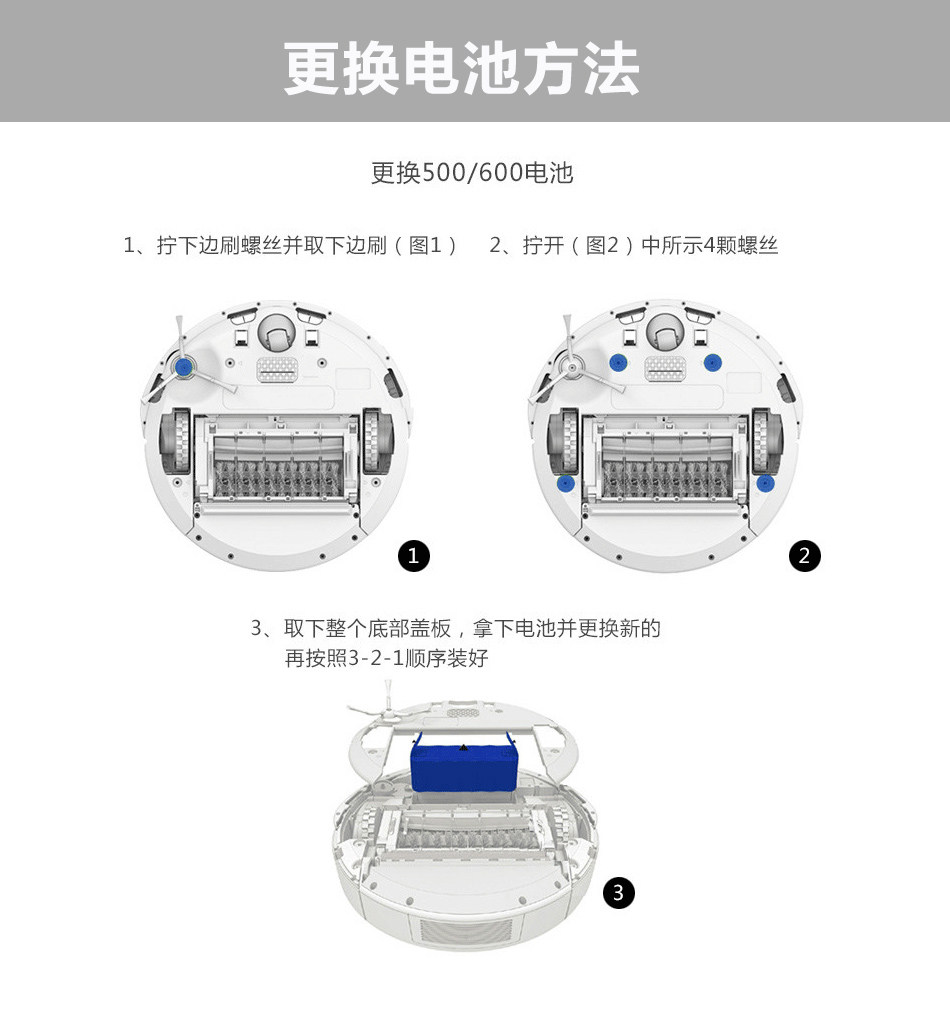 更换电池方法

更换500/600电池

1、拧下边刷螺丝并取下边刷（图1）

2、拧开（图2）中所示4颗螺丝

1

2

3、取下整个底部盖板，拿下电池并更换新的再按照3-2-1顺序装好

3