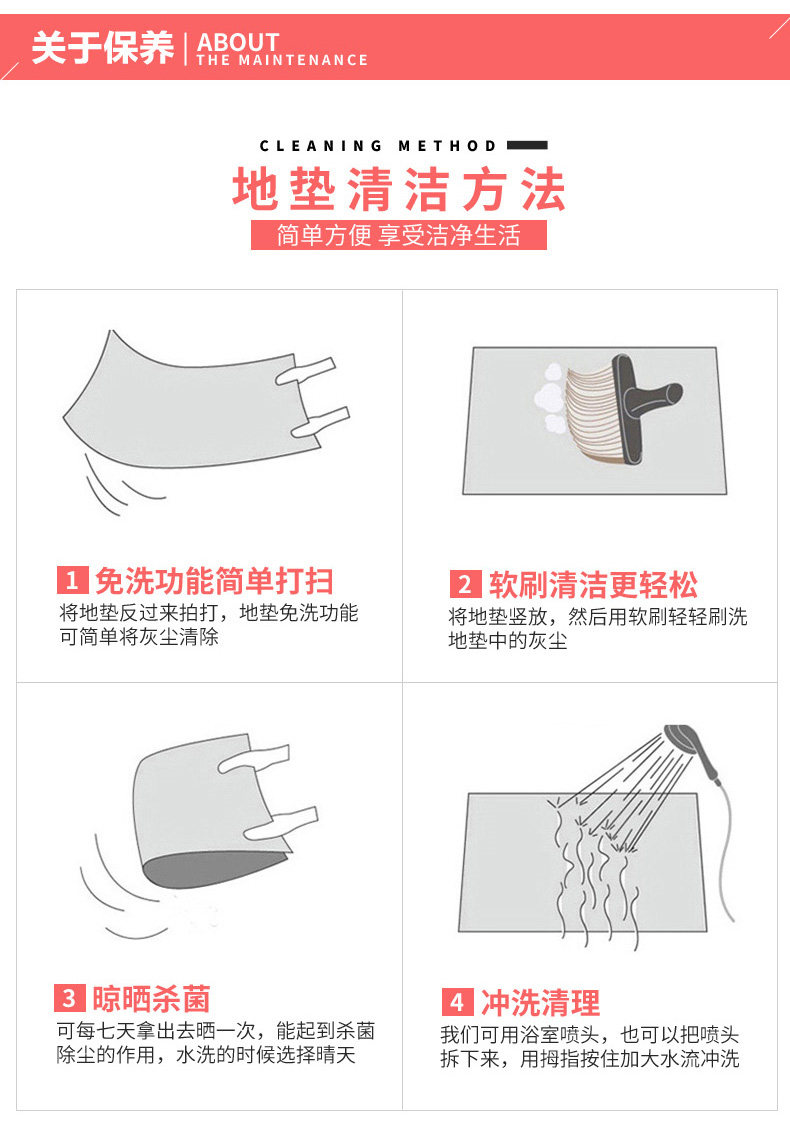 关于保养 | ABOUT THE MAINTENANCE

CLEANING METHOD

地垫清洁方法

简单方便 享受洁净生活

1 免洗功能简单打扫

将地垫反过来拍打，地垫免洗功能可简单将灰尘清除

2 软刷清洁更轻松

将地垫竖放，然后用软刷轻轻刷洗地垫中的灰尘

3 晾晒杀菌

可每七天拿出去晒一次，能起到杀菌除尘的作用，水洗的时候选择晴天

4 冲洗清理

我们可用浴室喷头，也可以把喷头拆下来，用拇指按住加大水流冲洗