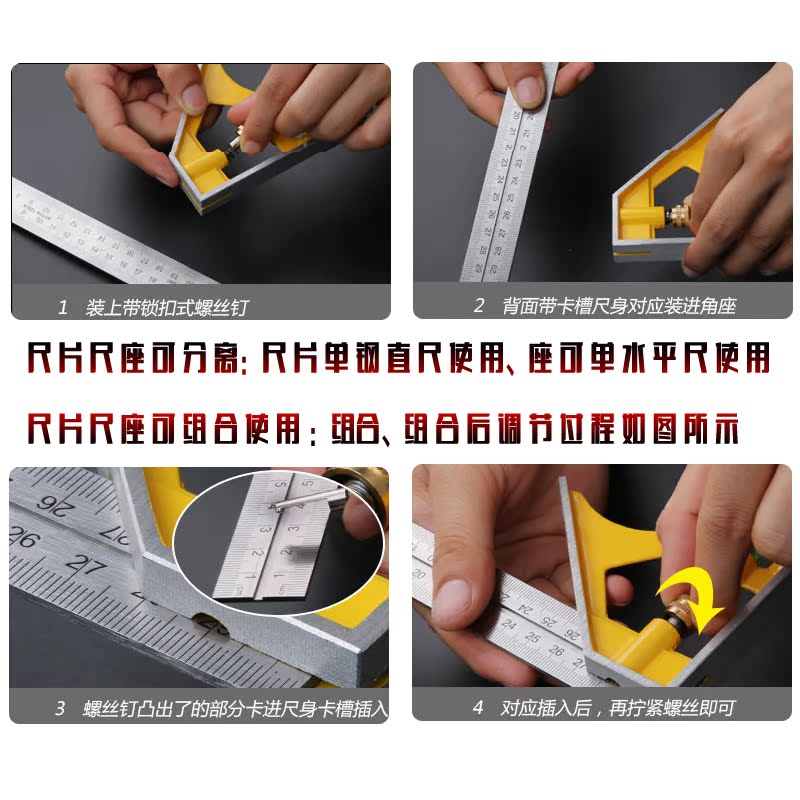 1 装上带锁扣式螺丝钉

2 背面带卡槽尺身对应装进角座

尺片尺座可分离：尺片单钢直尺使用、座可单水平尺使用

尺片尺座可组合使用：组合、组合后调节过程如图所示

3 螺丝钉凸出了的部分卡进尺身卡槽插入

4 对应插入后，再拧紧螺丝即可