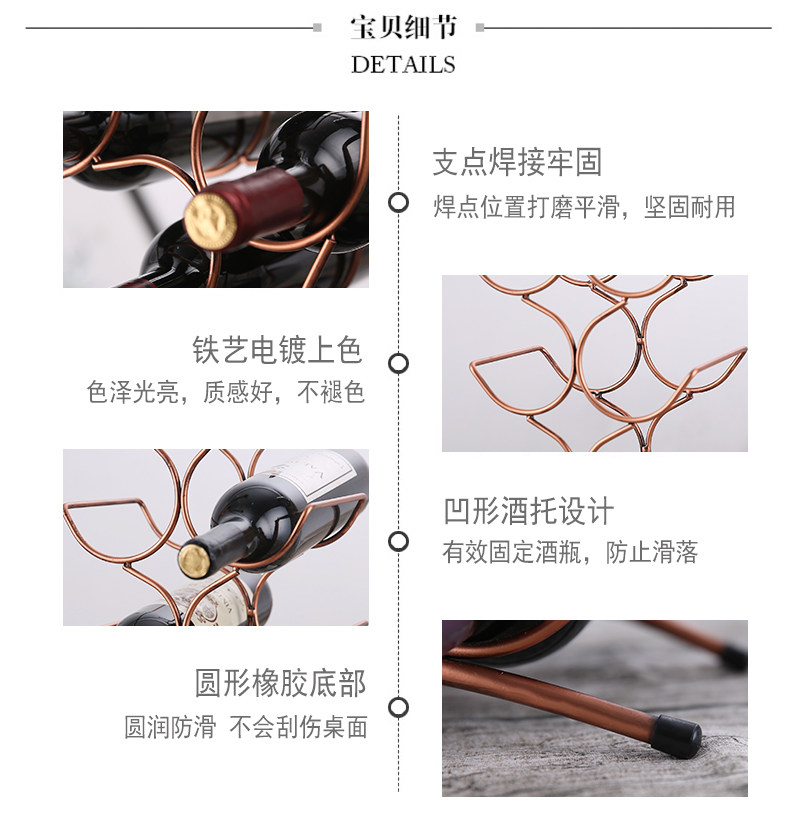 宝贝细节
DETAILS

支点焊接牢固
焊点位置打磨平滑，坚固耐用

铁艺电镀上色
色泽光亮，质感好，不褪色

凹形酒托设计
有效固定酒瓶，防止滑落

圆形橡胶底部
圆润防滑 不会刮伤桌面