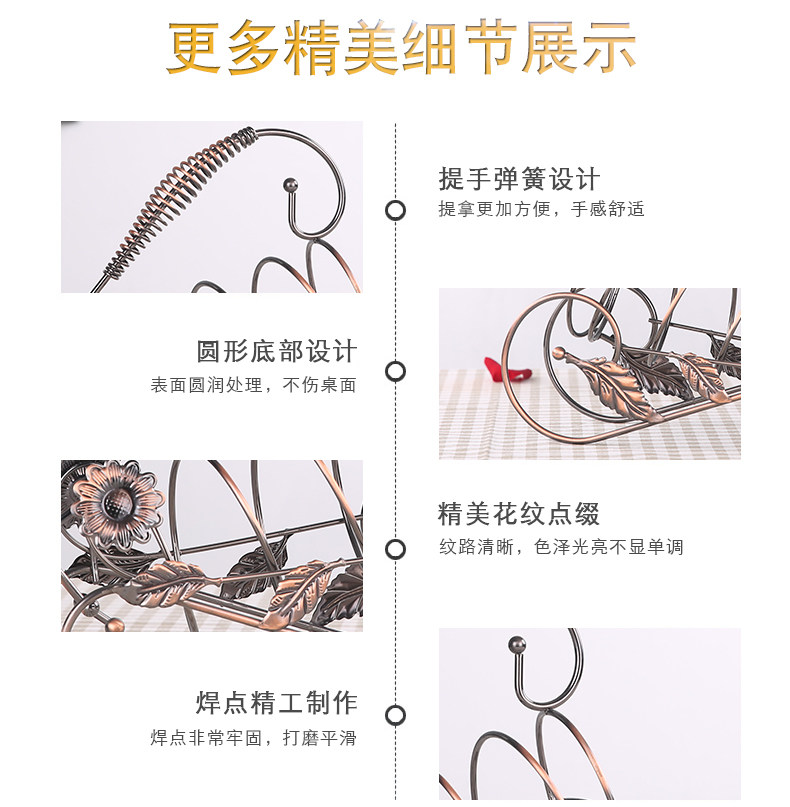 更多精美细节展示

提手弹簧设计
提拿更加方便，手感舒适

圆形底部设计
表面圆润处理，不伤桌面

精美花纹点缀
纹路清晰，色泽光亮不显单调

焊点精工制作
焊点非常牢固，打磨平滑