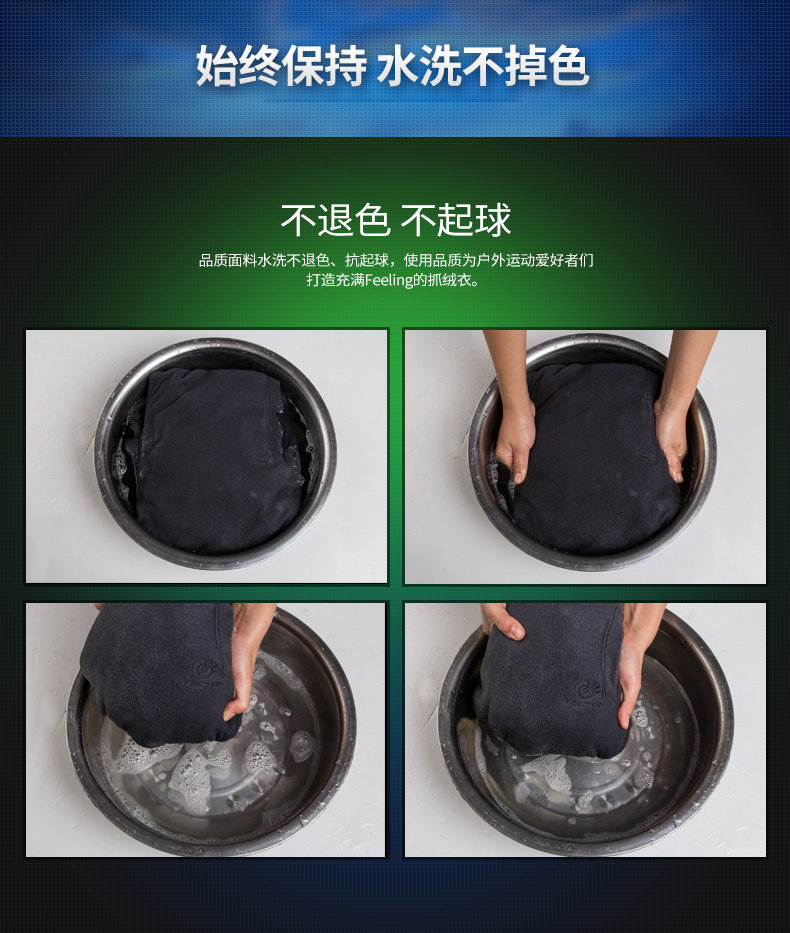 始终保持 水洗不掉色

不退色 不起球

品质面料水洗不退色、抗起球，使用品质为户外运动爱好者们打造充满Feeling的抓绒衣。