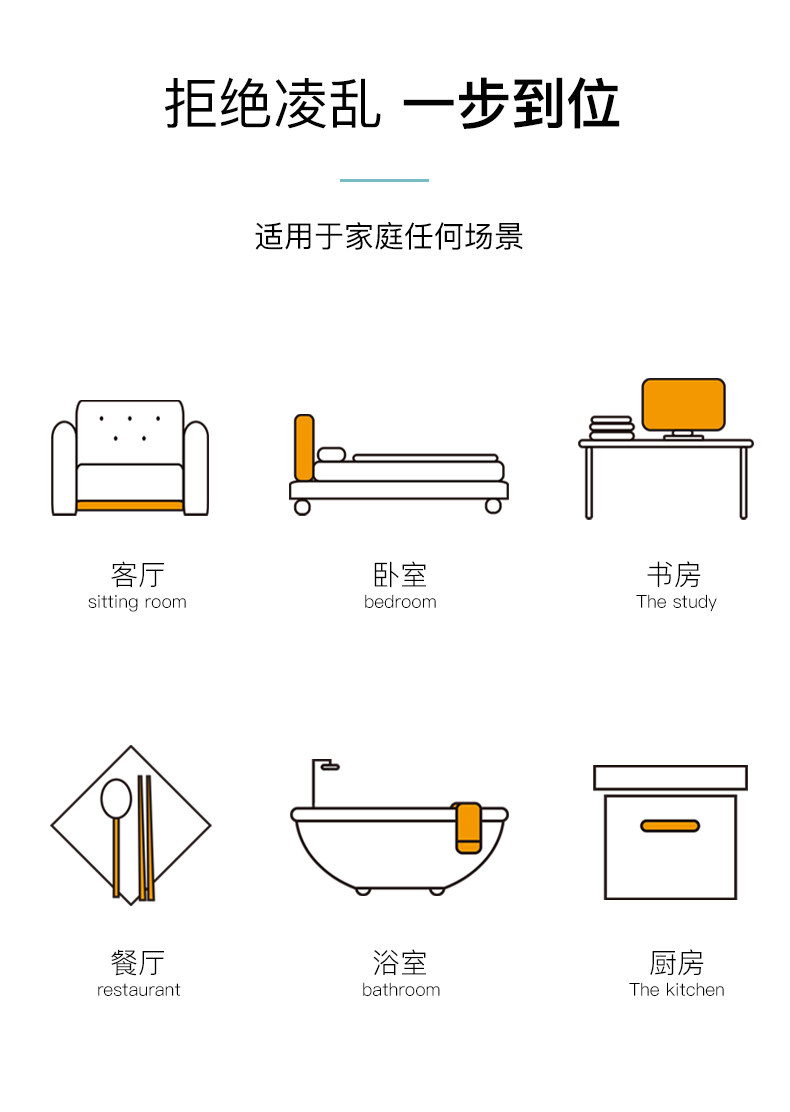 拒绝凌乱 一步到位

适用于家庭任何场景

客厅
sitting room

卧室
bedroom

书房
The study

餐厅
restaurant

浴室
bathroom

厨房
The kitchen