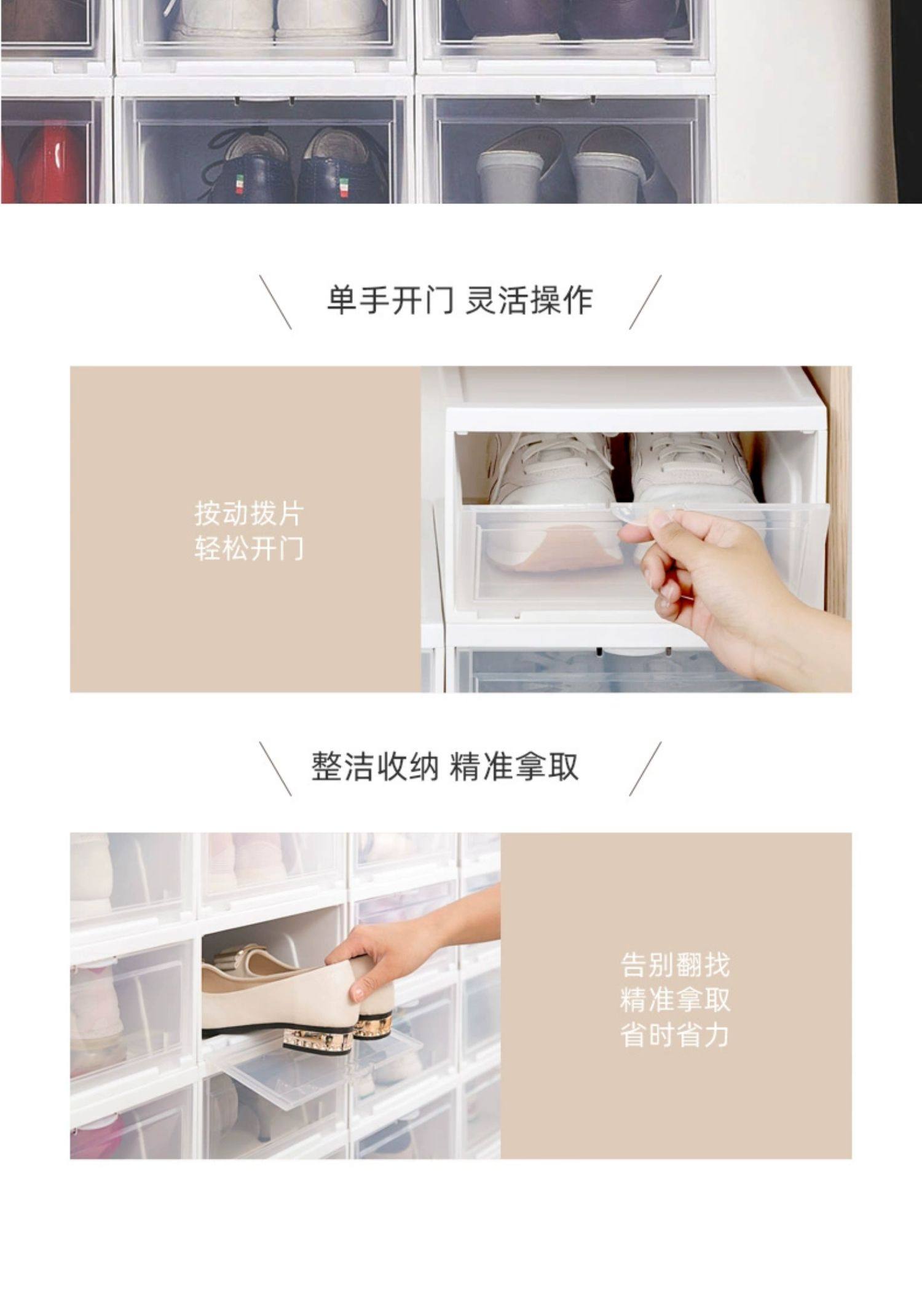 单手开门 灵活操作

按动拨片
轻松开门

整洁收纳 精准拿取

告别翻找
精准拿取
省时省力