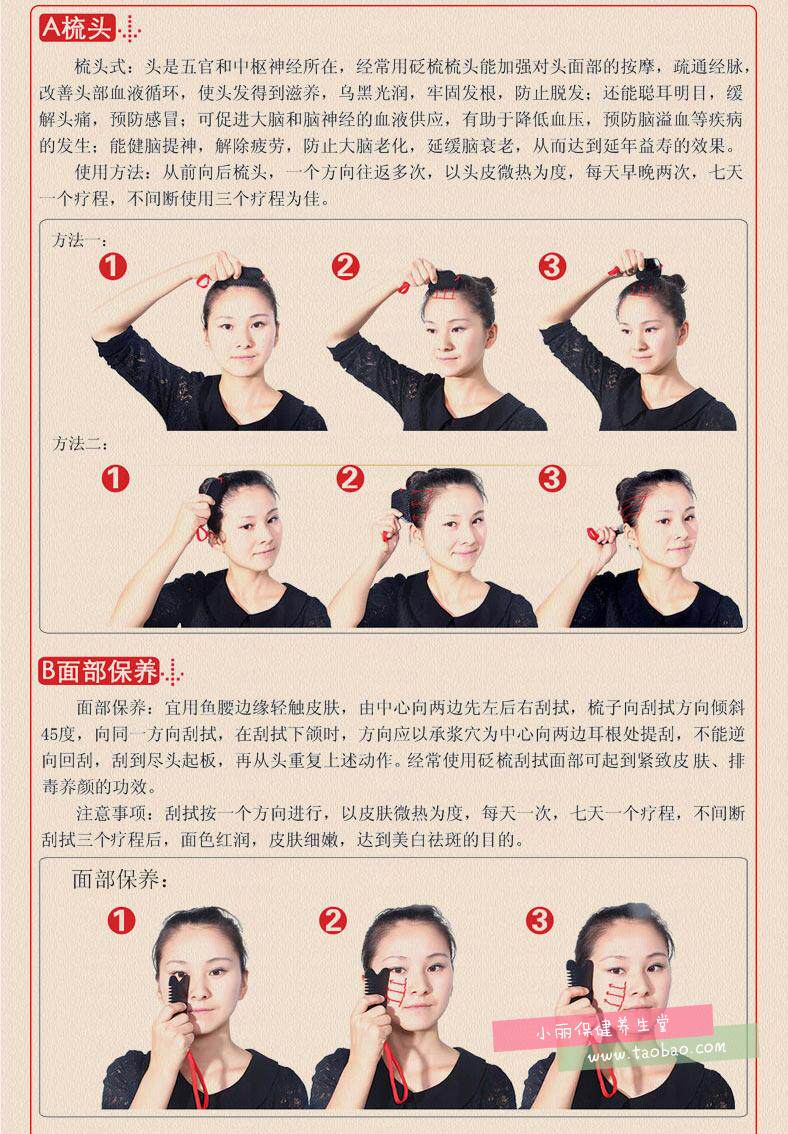 A梳头

梳头式：头是五官和中枢神经所在，经常用砭梳梳头能加强对头面部的按摩，疏通经脉，改善头部血液循环，使头发得到滋养，乌黑光润，牢固发根，防止脱发；还能聪耳明目，缓解头痛，预防感冒；可促进大脑和脑神经的血液供应，有助于降低血压，预防脑溢血等疾病的发生；能健脑提神，解除疲劳，防止大脑老化，延缓脑衰老，从而达到延年益寿的效果。

使用方法：从前向后梳头，一个方向往返多次，以头皮微热为度，每天早晚两次，七天一个疗程，不间断使用三个疗程为佳。

方法一：

1 2 3

方法二：

1 2 3

B面部保养

面部保养：宜用鱼腰边缘轻触皮肤，由中心向两边先左后右刮拭，梳子向刮拭方向倾斜45度，向同一方向刮拭，在刮拭下颌时，方向应以承浆穴为中心向两边耳根处提刮，不能逆向回刮，刮到尽头起板，再从头重复上述动作。经常使用砭梳刮拭面部可起到紧致皮肤、排毒养颜的功效。

注意事项：刮拭按一个方向进行，以皮肤微热为度，每天一次，七天一个疗程，不间断刮拭三个疗程后，面色红润，皮肤细嫩，达到美白祛斑的目的。

面部保养：

1 2 3

小雨保健养生堂
www.taobao.com