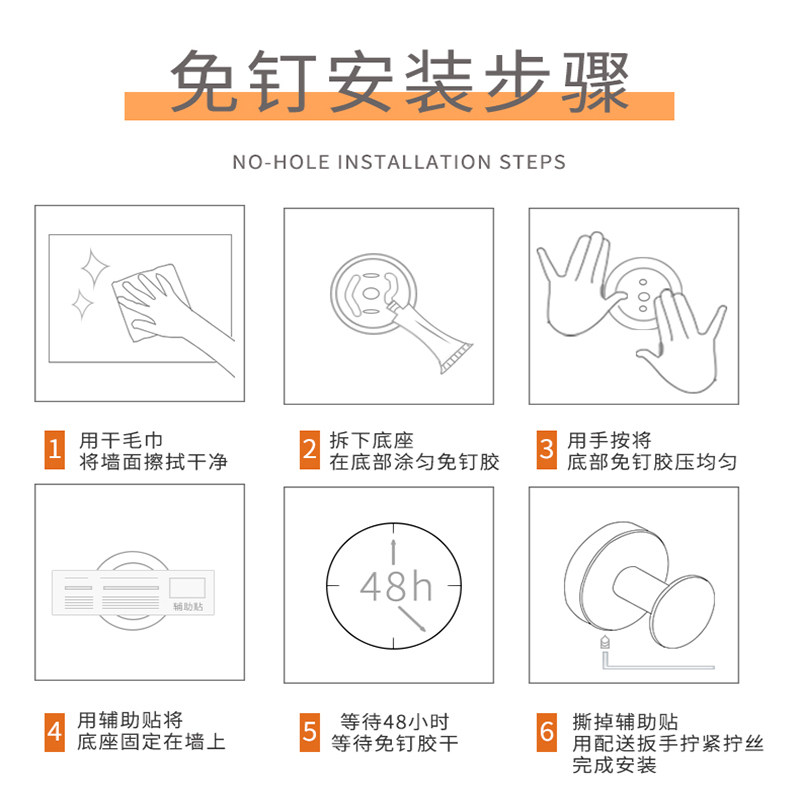 免钉安装步骤

NO-HOLE INSTALLATION STEPS

1 用干毛巾
将墙面擦拭干净

2 拆下底座
在底部涂匀免钉胶

3 用手按将
底部免钉胶压均匀

辅助贴

48h

4 用辅助贴将
底座固定在墙上

5 等待48小时
等待免钉胶干

6 撕掉辅助贴
用配送扳手拧紧拧丝
完成安装