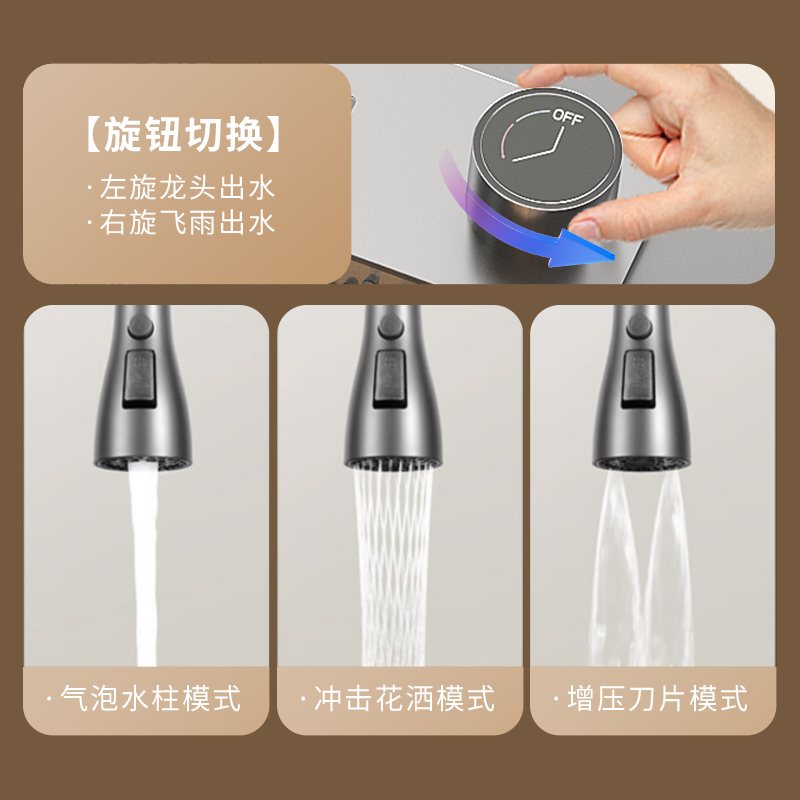 【旋钮切换】

· 左旋龙头出水

· 右旋飞雨出水

OFF

· 气泡水柱模式

· 冲击花洒模式

· 增压刀片模式