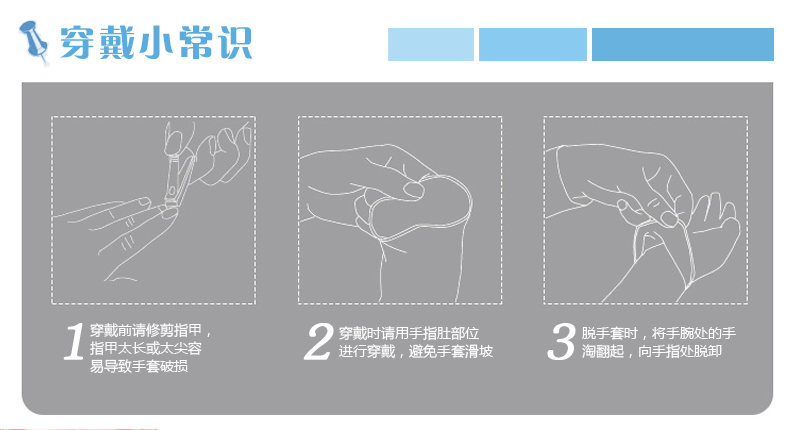 穿戴小常识

1 穿戴前请修剪指甲，指甲太长或太尖容易导致手套破损

2 穿戴时请用手指肚部位进行穿戴，避免手套滑坡

3 脱手套时，将手腕处的手淘翻起，向手指处脱卸