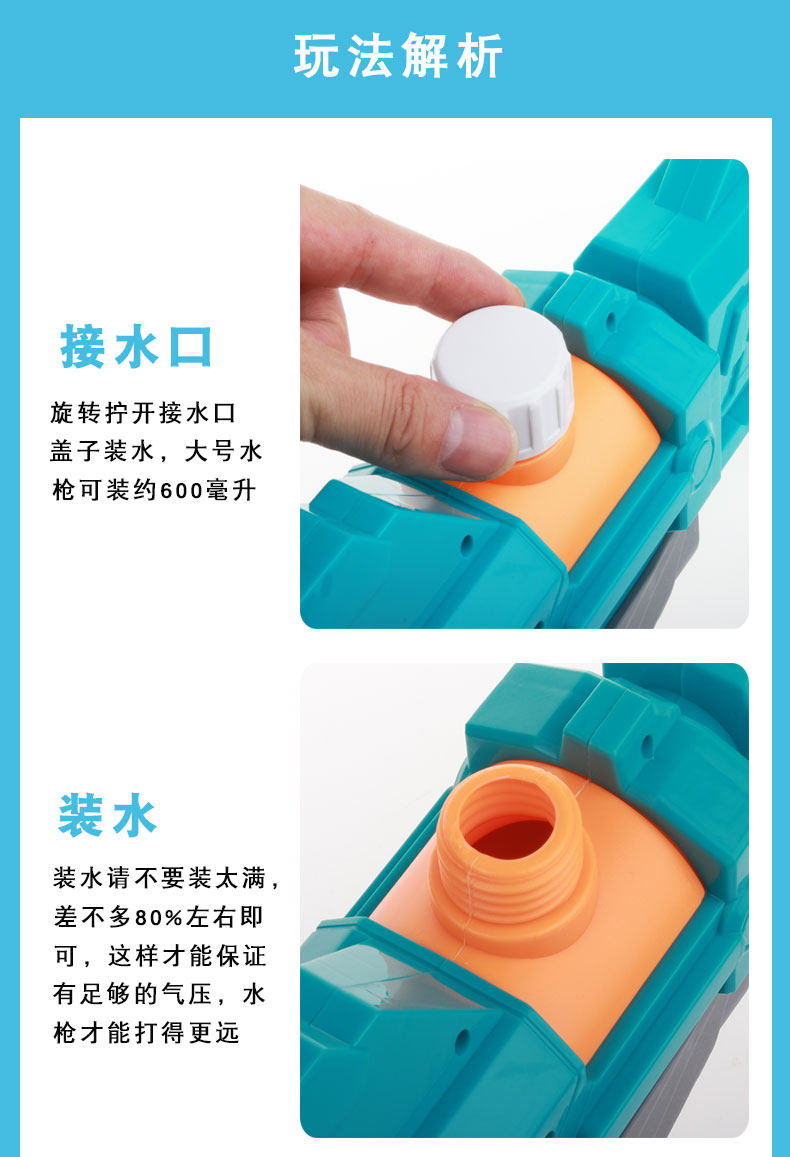 玩法解析

接水口

旋转拧开接水口盖子装水，大号水枪可装约600毫升

装水

装水请不要装太满，差不多80%左右即可，这样才能保证有足够的气压，水枪才能打得更远