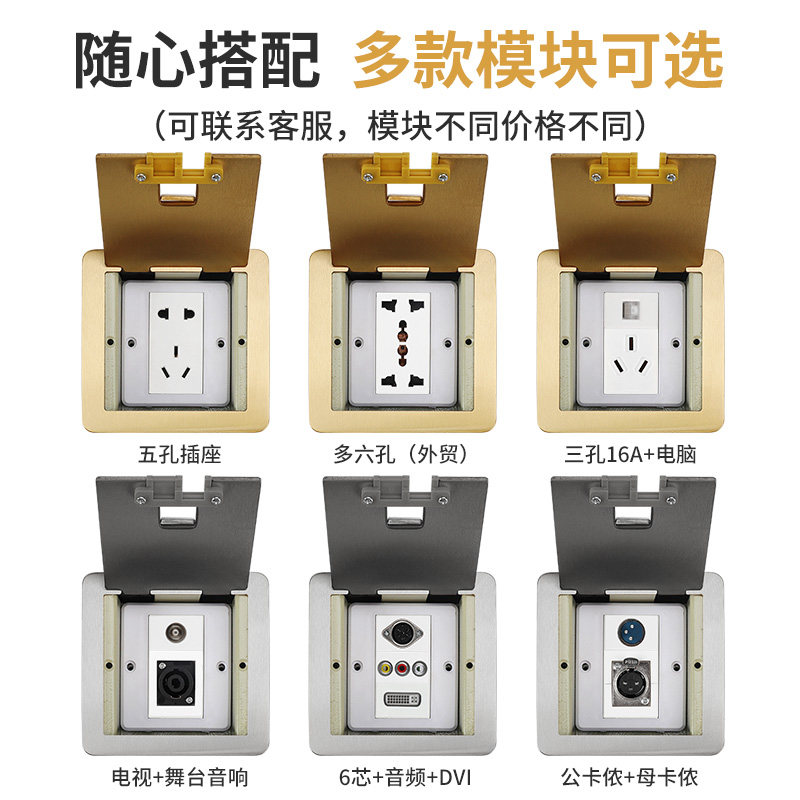 随心搭配 多款模块可选
（可联系客服，模块不同价格不同）

五孔插座

多六孔（外贸）

三孔16A+电脑

电视+舞台音响

6芯+音频+DVI

公卡侬+母卡侬