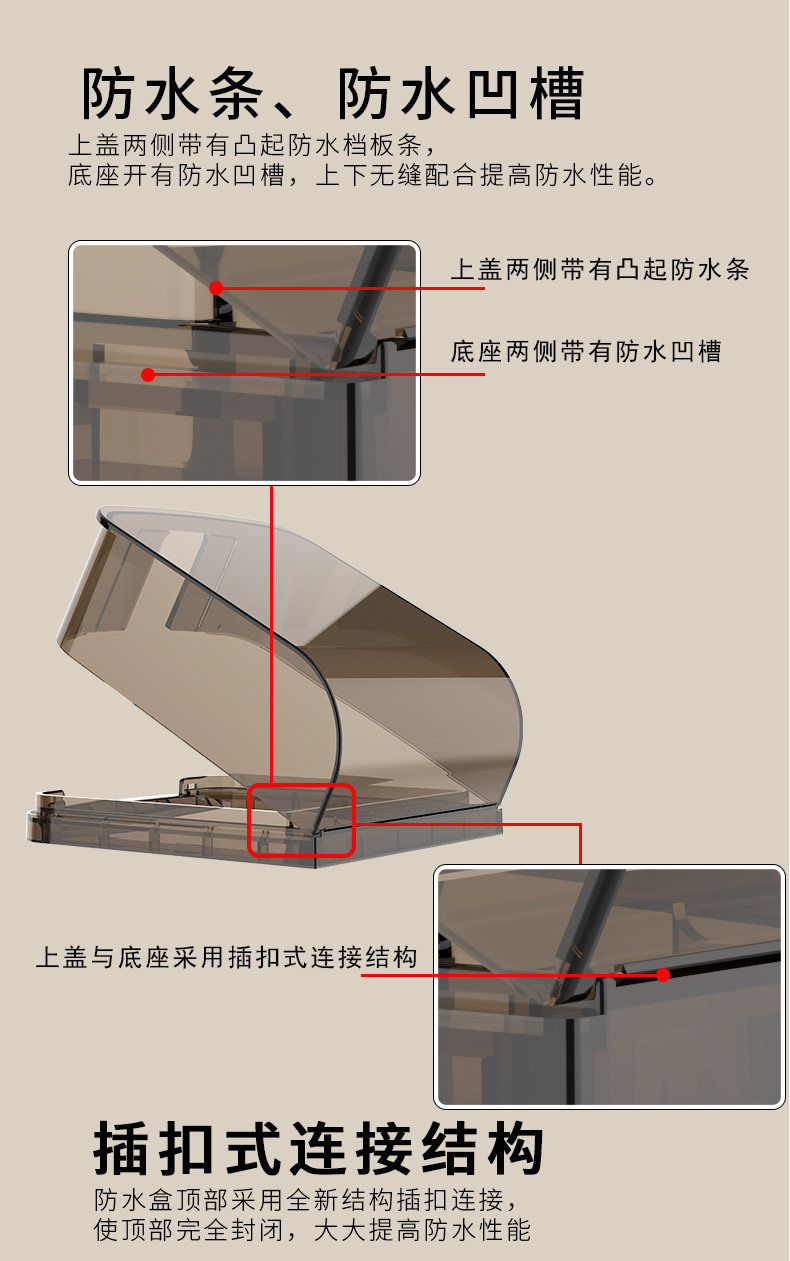 防水条、防水凹槽

上盖两侧带有凸起防水档板条，
底座开有防水凹槽，上下无缝配合提高防水性能。

上盖两侧带有凸起防水条

底座两侧带有防水凹槽

上盖与底座采用插扣式连接结构

插扣式连接结构

防水盒顶部采用全新结构插扣连接，
使顶部完全封闭，大大提高防水性能