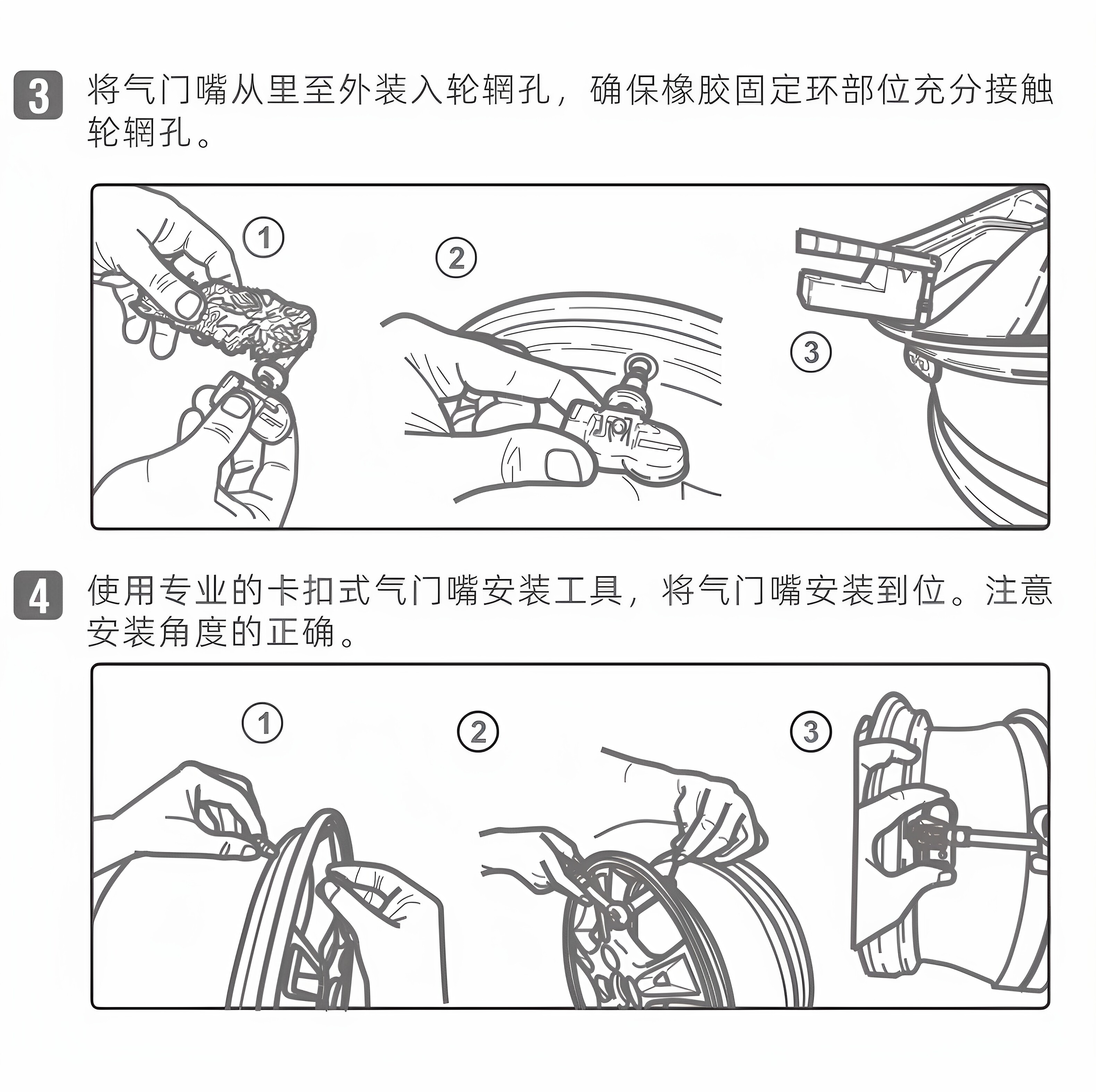 3 将气门嘴从里至外装入轮辋孔，确保橡胶固定环部位充分接触轮辋孔。

①

②

③

4 使用专业的卡扣式气门嘴安装工具，将气门嘴安装到位。注意安装角度的正确。

①

②

③