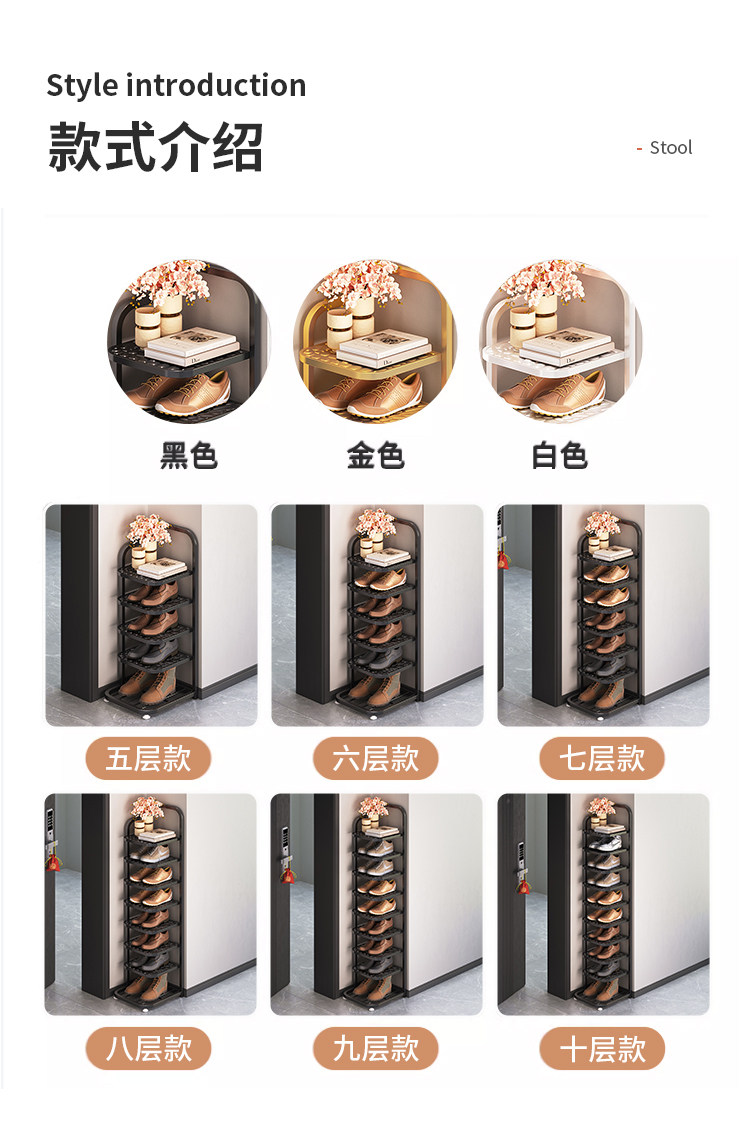 Style introduction
款式介绍

- Stool

黑色
金色
白色

五层款
六层款
七层款

八层款
九层款
十层款