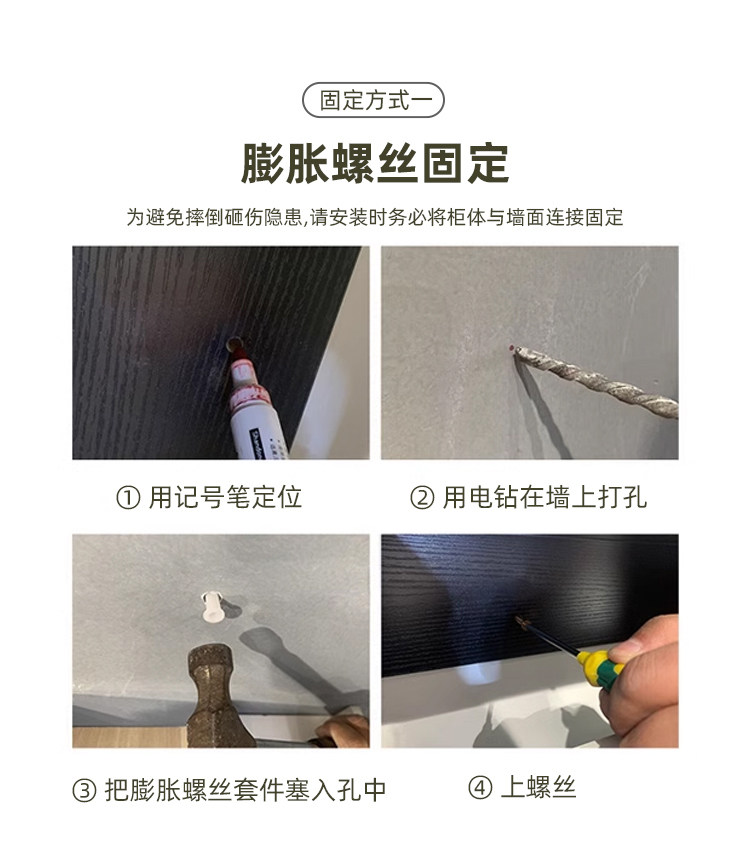 固定方式一

膨胀螺丝固定

为避免摔倒砸伤隐患,请安装时务必将柜体与墙面连接固定

① 用记号笔定位

② 用电钻在墙上打孔

③ 把膨胀螺丝套件塞入孔中

④ 上螺丝