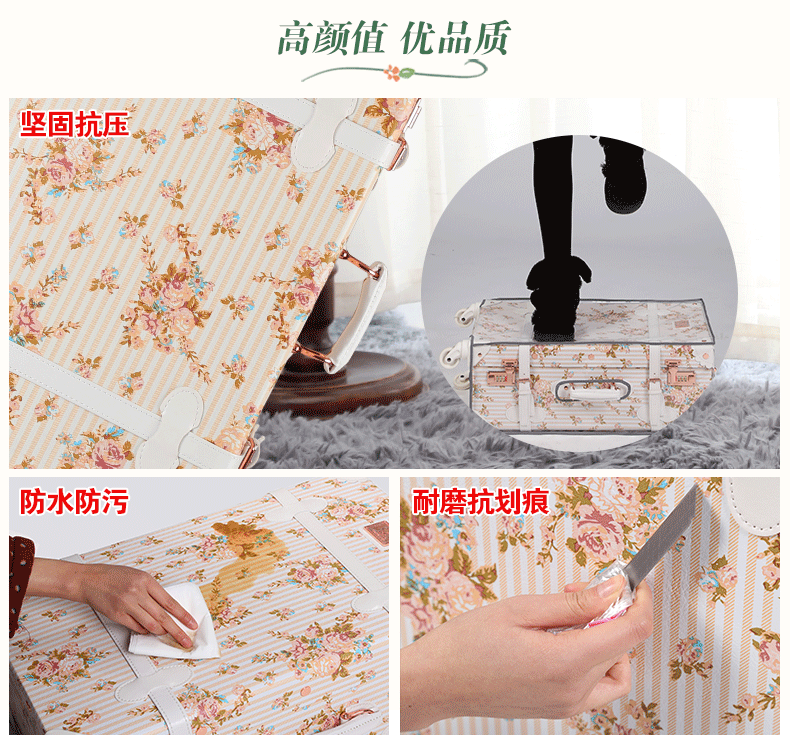 高颜值 优品质

坚固抗压

防水防污

耐磨抗划痕