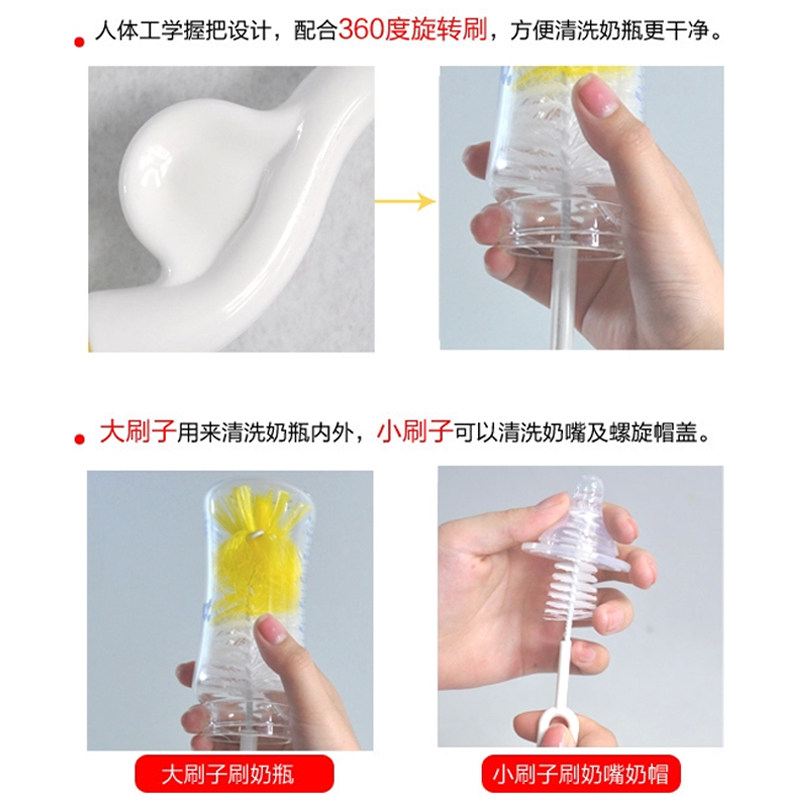 人体工学握把设计，配合360度旋转刷，方便清洗奶瓶更干净。

大刷子用来清洗奶瓶内外，小刷子可以清洗奶嘴及螺旋帽盖。

大刷子刷奶瓶

小刷子刷奶嘴奶帽