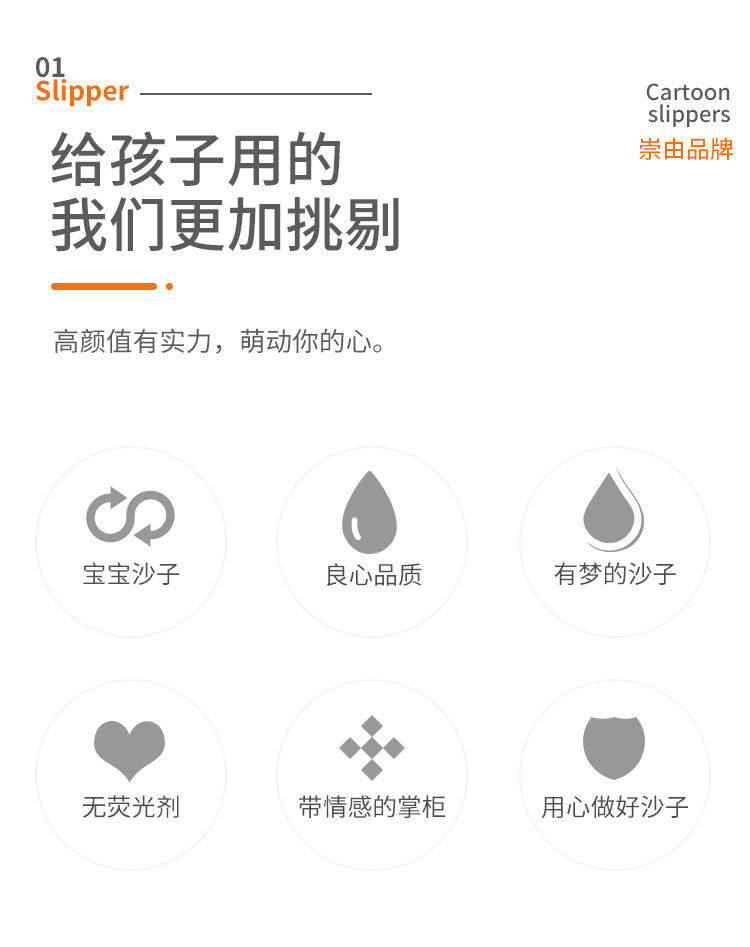 01
Slipper

Cartoon
slippers
崇由品牌

给孩子用的
我们更加挑剔

高颜值有实力，萌动你的心。

宝宝沙子

良心品质

有梦的沙子

无荧光剂

带情感的掌柜

用心做好沙子