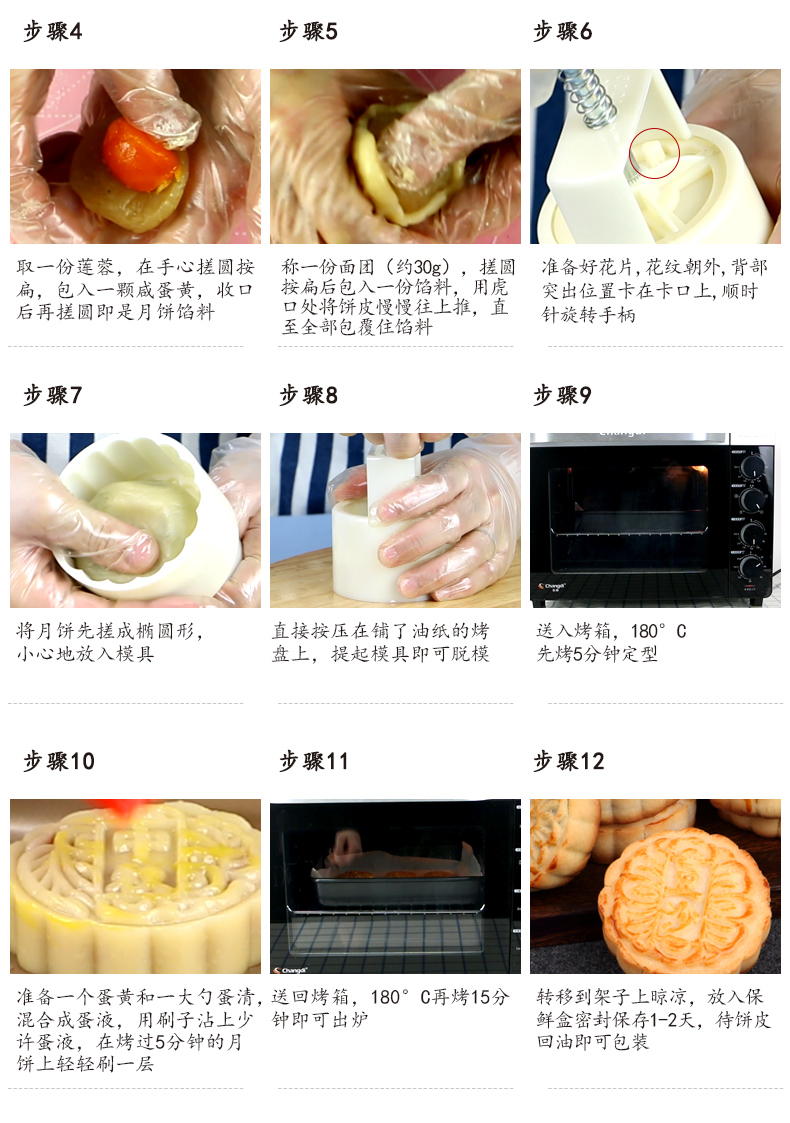 步骤4

取一份莲蓉，在手心搓圆按扁，包入一颗咸蛋黄，收口后再搓圆即是月饼馅料

步骤5

称一份面团（约30g），搓圆按扁后包入一份馅料，用虎口处将饼皮慢慢往上推，直至全部包覆住馅料

步骤6

准备好花片,花纹朝外,背部突出位置卡在卡口上,顺时针旋转手柄

步骤7

将月饼先搓成椭圆形，小心地放入模具

步骤8

直接按压在铺了油纸的烤盘上，提起模具即可脱模

步骤9

Changdi

送入烤箱，180°C
先烤5分钟定型

步骤10

准备一个蛋黄和一大勺蛋清，混合成蛋液，用刷子沾上少许蛋液，在烤过5分钟的月饼上轻轻刷一层

步骤11

Changdi

送回烤箱，180°C再烤15分钟即可出炉

步骤12

转移到架子上晾凉，放入保鲜盒密封保存1-2天，待饼皮回油即可包装