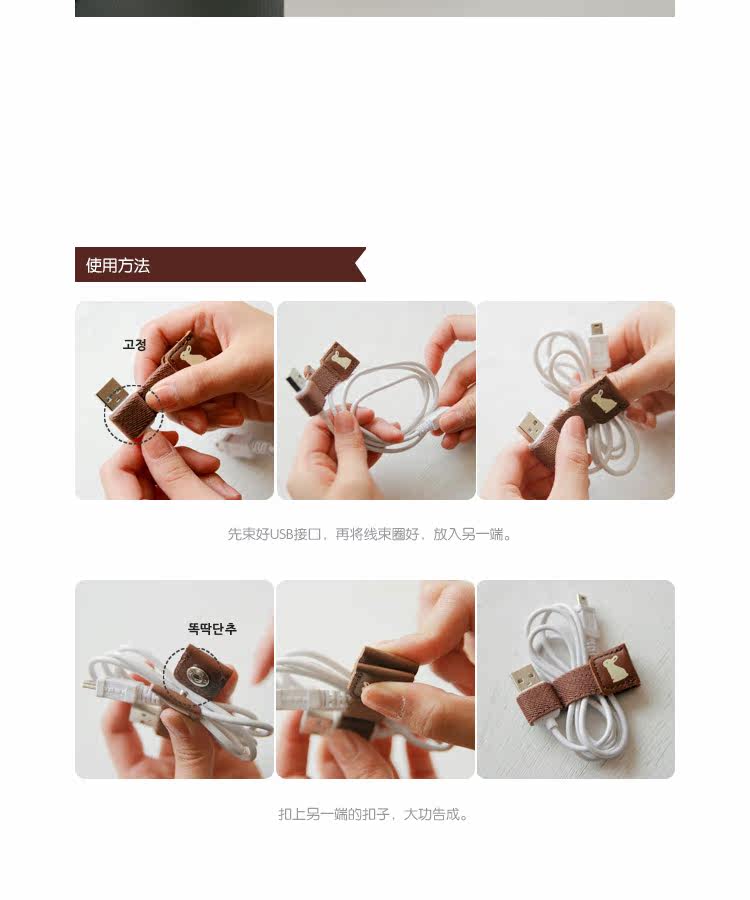 使用方法

고정

先束好USB接口，再将线束圈好，放入另一端。

똑딱단추

扣上另一端的扣子，大功告成。