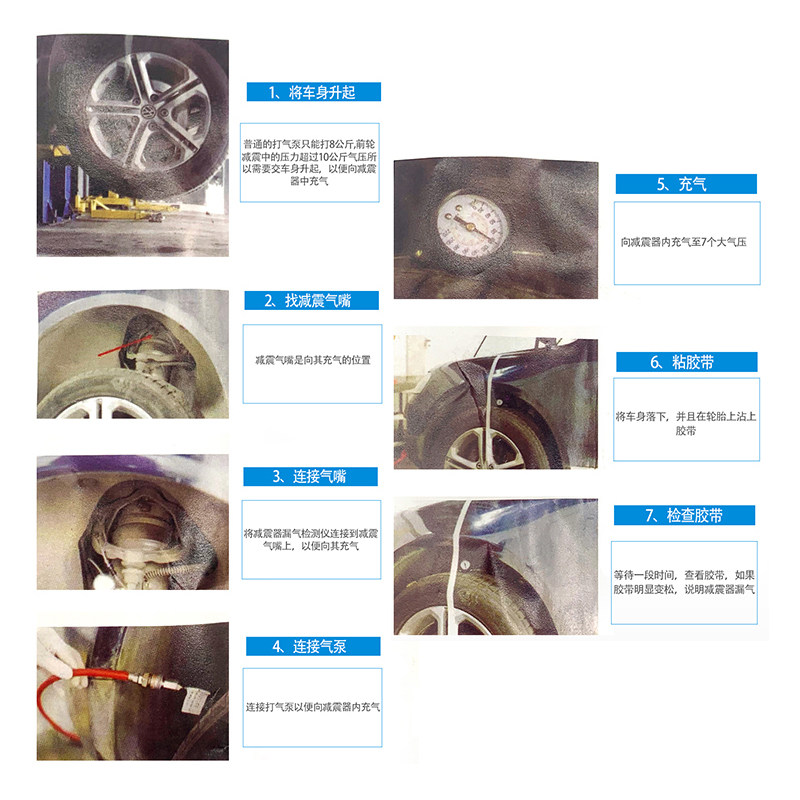 1、将车身升起

普通的打气泵只能打8公斤,前轮减震中的压力超过10公斤气压所以需要交车身升起，以便向减震器中充气

2、找减震气嘴

减震气嘴是向其充气的位置

3、连接气嘴

将减震器漏气检测仪连接到减震气嘴上，以便向其充气

4、连接气泵

连接打气泵以便向减震器内充气

5、充气

向减震器内充气至7个大气压

6、粘胶带

将车身落下，并且在轮胎上沾上胶带

7、检查胶带

等待一段时间，查看胶带，如果胶带明显变松，说明减震器漏气