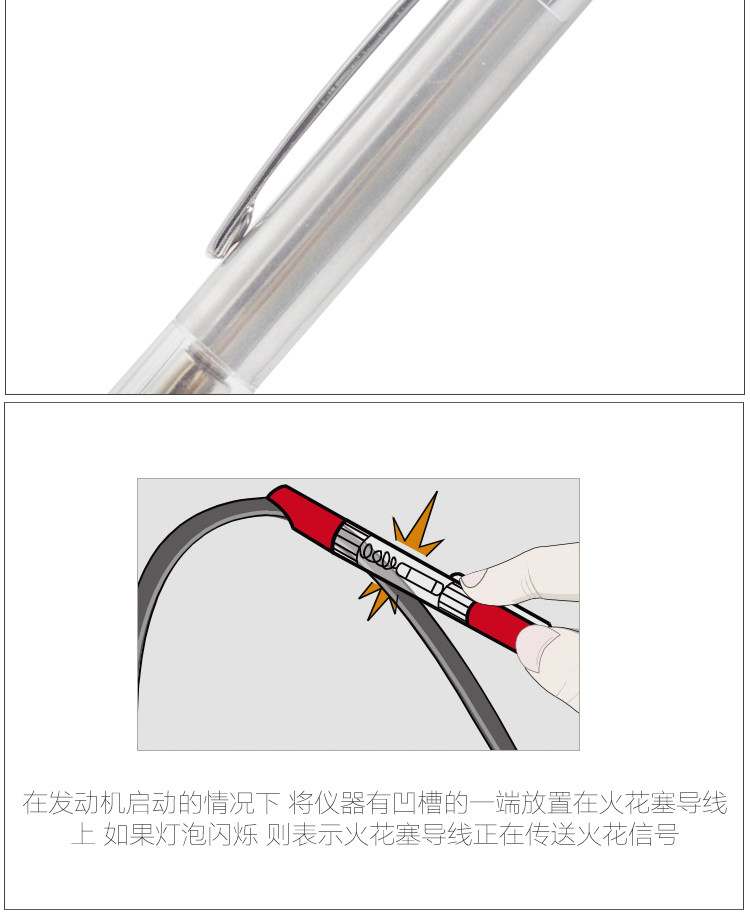 在发动机启动的情况下 将仪器有凹槽的一端放置在火花塞导线上 如果灯泡闪烁 则表示火花塞导线正在传送火花信号