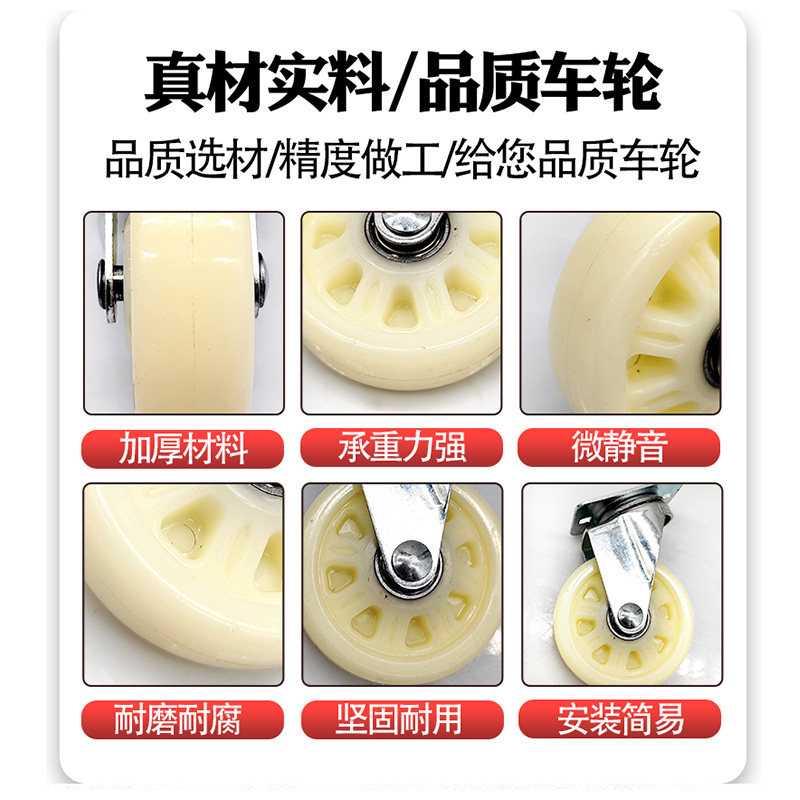 真材实料/品质车轮

品质选材/精度做工/给您品质车轮

加厚材料

承重力强

微静音

耐磨耐腐

坚固耐用

安装简易