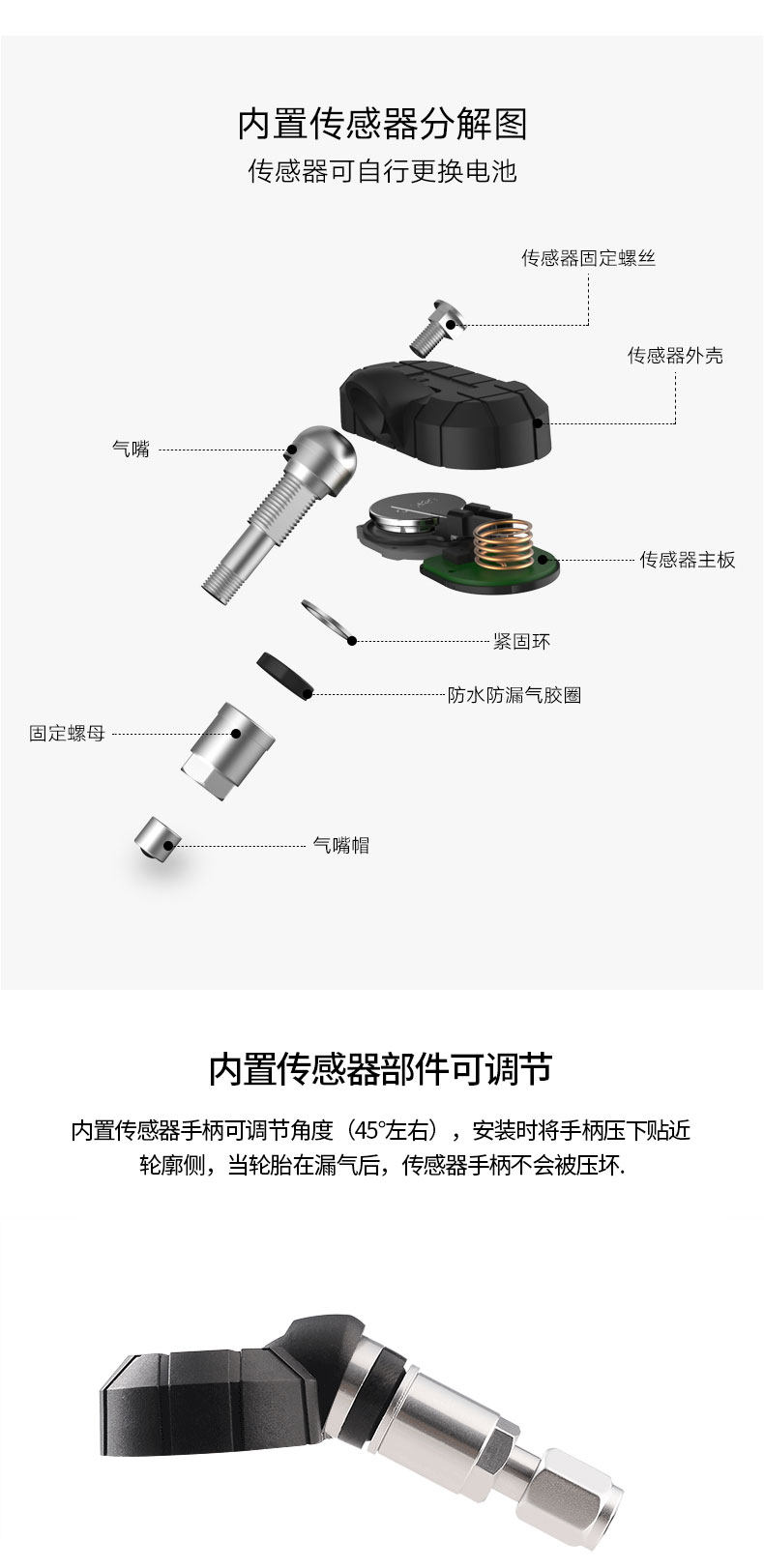 内置传感器分解图
传感器可自行更换电池

传感器固定螺丝

传感器外壳

气嘴

传感器主板

紧固环

防水防漏气胶圈

固定螺母

气嘴帽

内置传感器部件可调节

内置传感器手柄可调节角度（45°左右），安装时将手柄压下贴近轮廓侧，当轮胎在漏气后，传感器手柄不会被压坏.