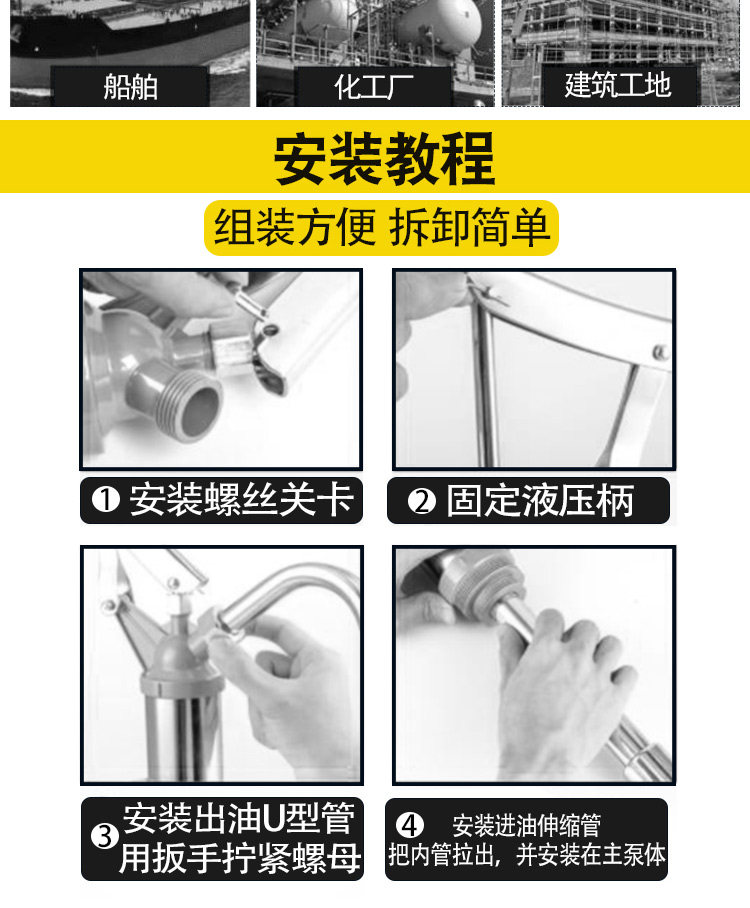 船舶

化工厂

建筑工地

安装教程

组装方便 拆卸简单

❶ 安装螺丝关卡

❷ 固定液压柄

❸ 安装出油U型管
用扳手拧紧螺母

❹ 安装进油伸缩管
把内管拉出，并安装在主泵体