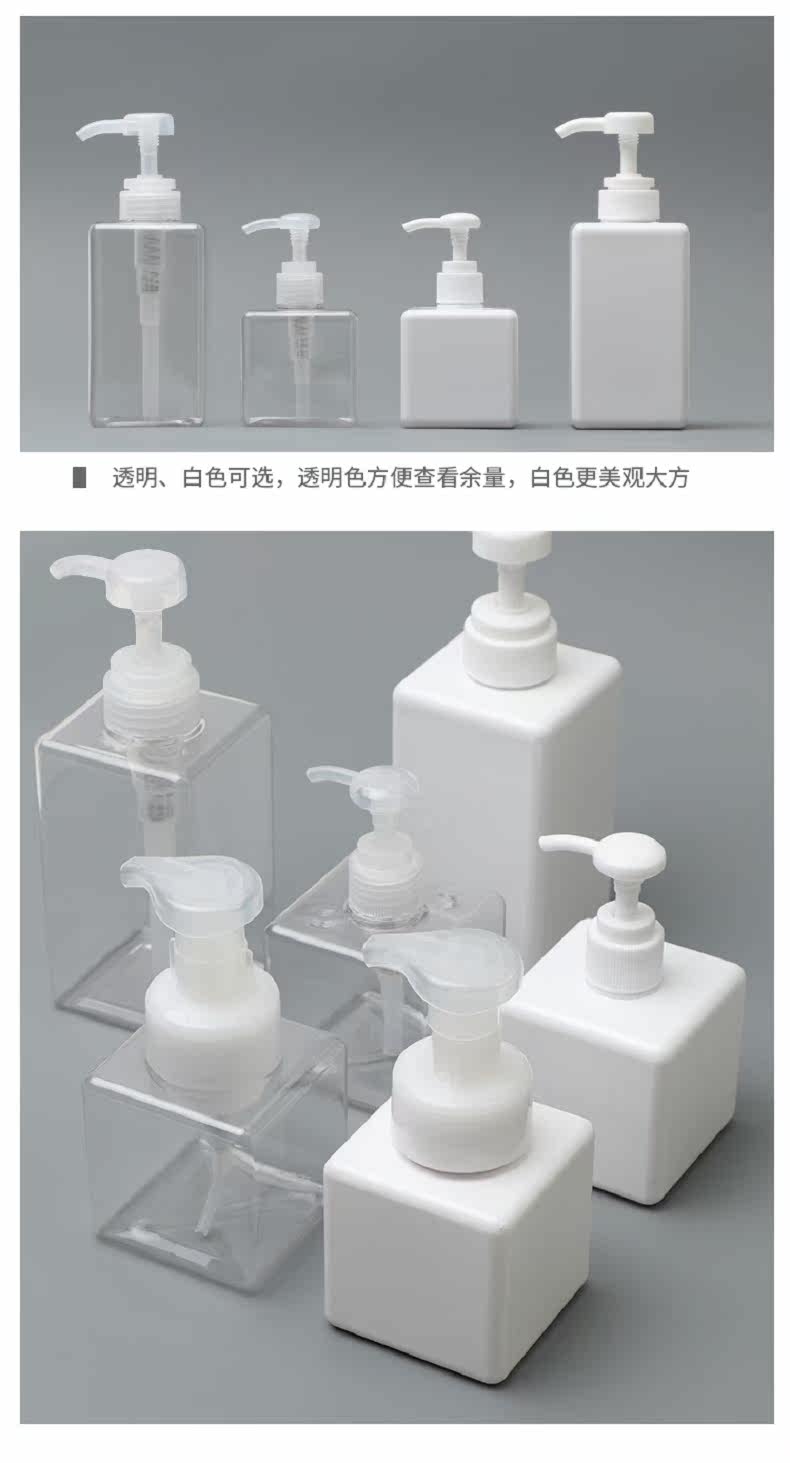 透明、白色可选，透明色方便查看余量，白色更美观大方