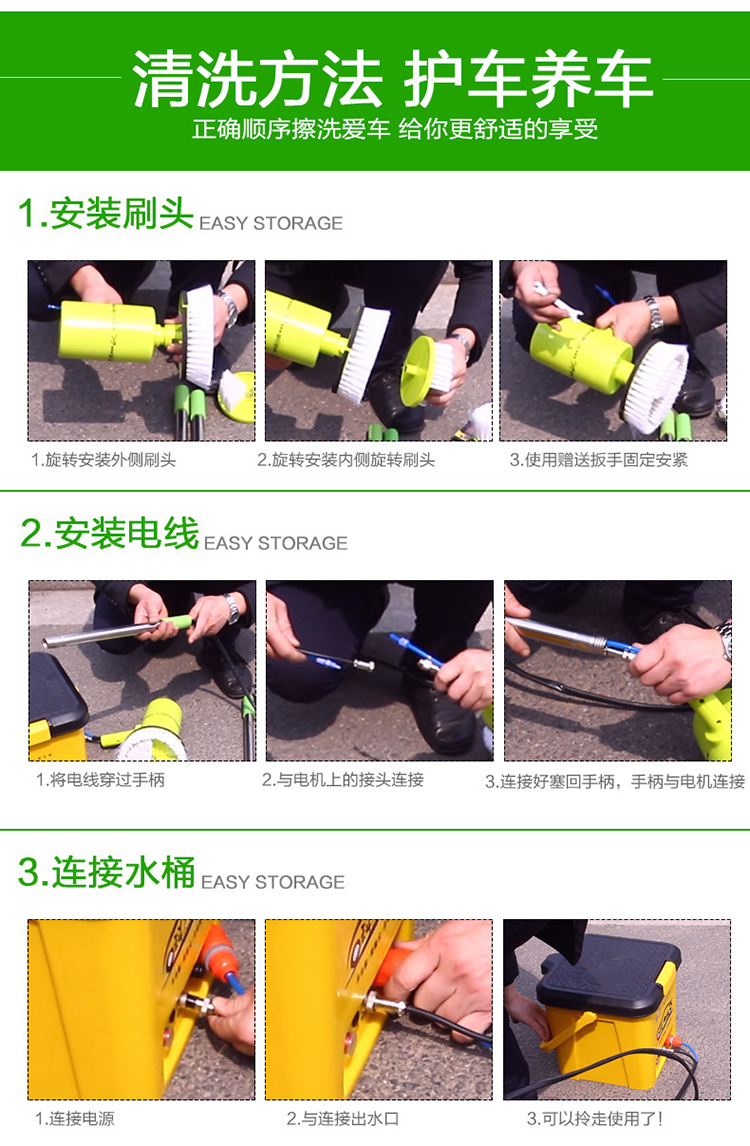 清洗方法 护车养车

正确顺序擦洗爱车 给你更舒适的享受

1.安装刷头 EASY STORAGE

1.旋转安装外侧刷头

2.旋转安装内侧旋转刷头

3.使用赠送扳手固定安紧

2.安装电线 EASY STORAGE

1.将电线穿过手柄

2.与电机上的接头连接

3.连接好塞回手柄，手柄与电机连接

3.连接水桶 EASY STORAGE

1.连接电源

2.与连接出水口

3.可以拎走使用了！