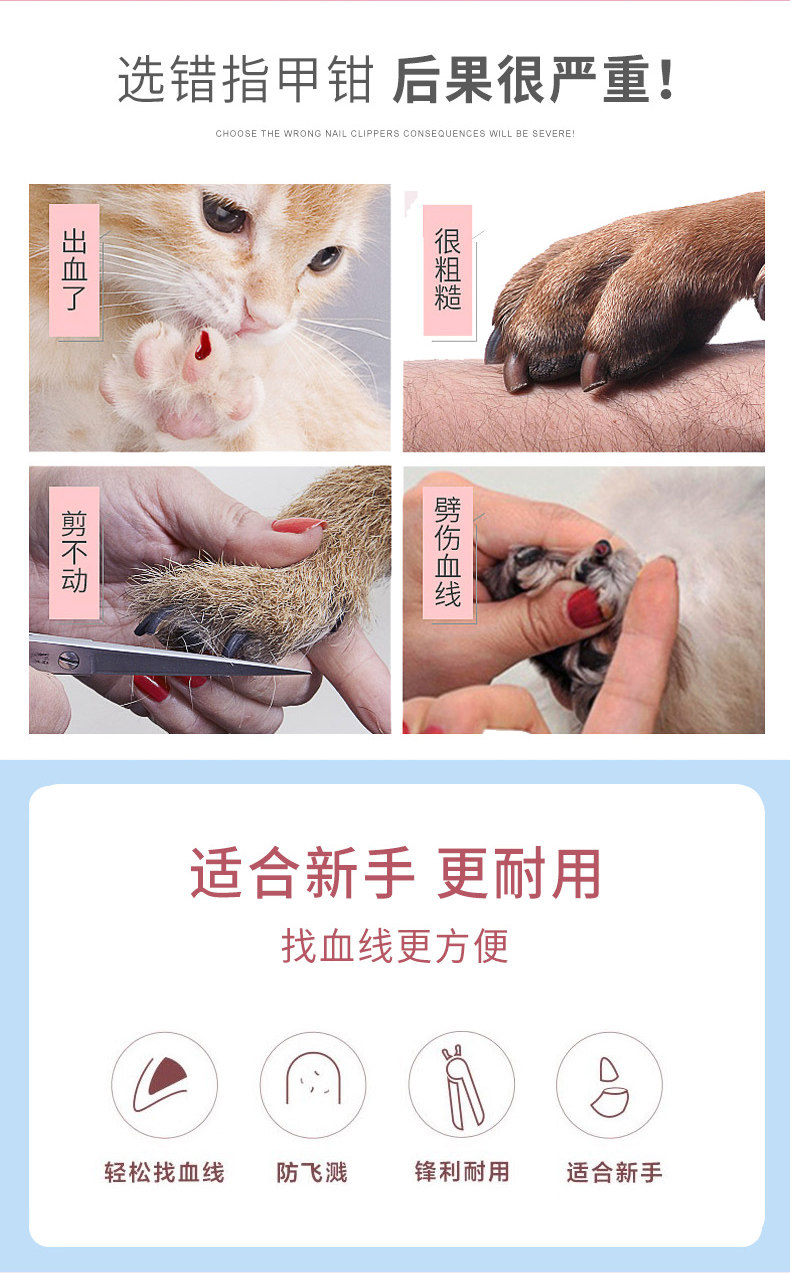 选错指甲钳 后果很严重!

CHOOSE THE WRONG NAIL CLIPPERS CONSEQUENCES WILL BE SEVERE!

出血了

很粗糙

剪不动

劈伤血线

适合新手 更耐用

找血线更方便

轻松找血线

防飞溅

锋利耐用

适合新手