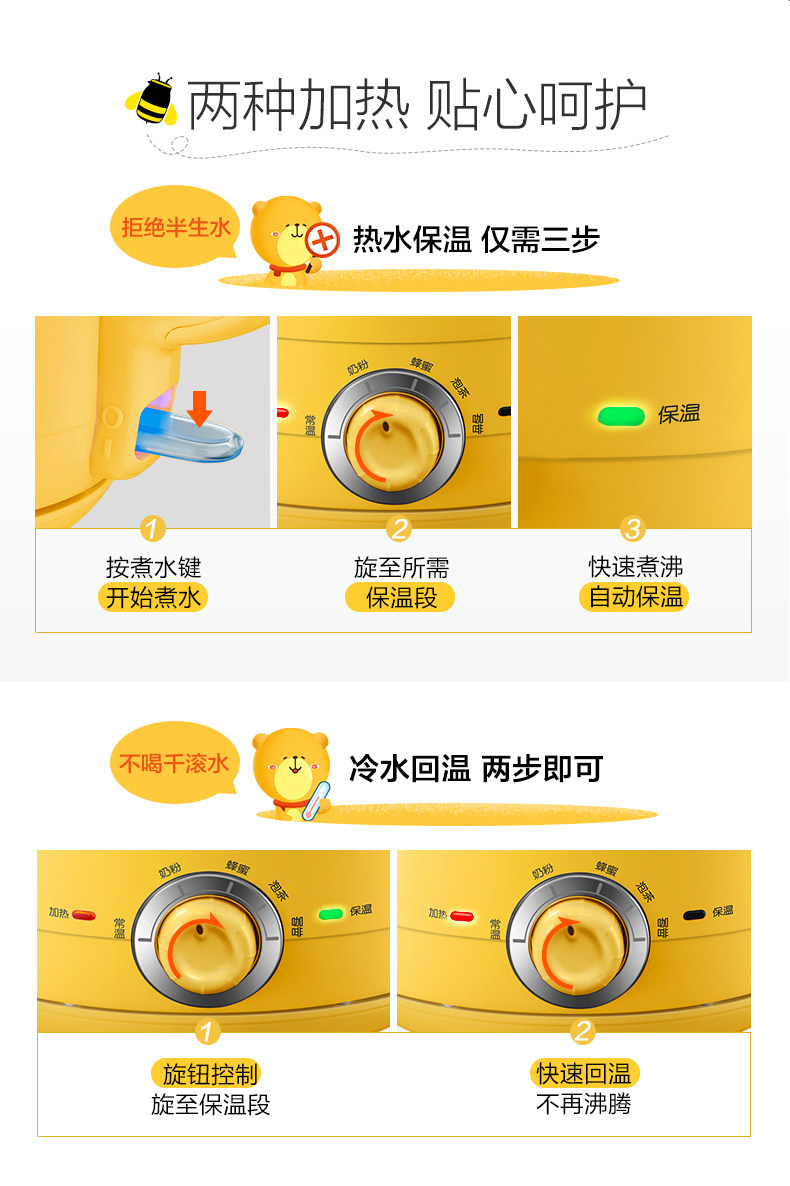 两种加热 贴心呵护

拒绝半生水

热水保温 仅需三步

常温 奶粉 蜂蜜 泡茶 咖啡

保温

1
按煮水键
开始煮水

2
旋至所需
保温段

3
快速煮沸
自动保温

不喝千滚水

冷水回温 两步即可

加热 常温 奶粉 蜂蜜 泡茶 咖啡 保温

加热 常温 奶粉 蜂蜜 泡茶 咖啡 保温

1
旋钮控制
旋至保温段

2
快速回温
不再沸腾