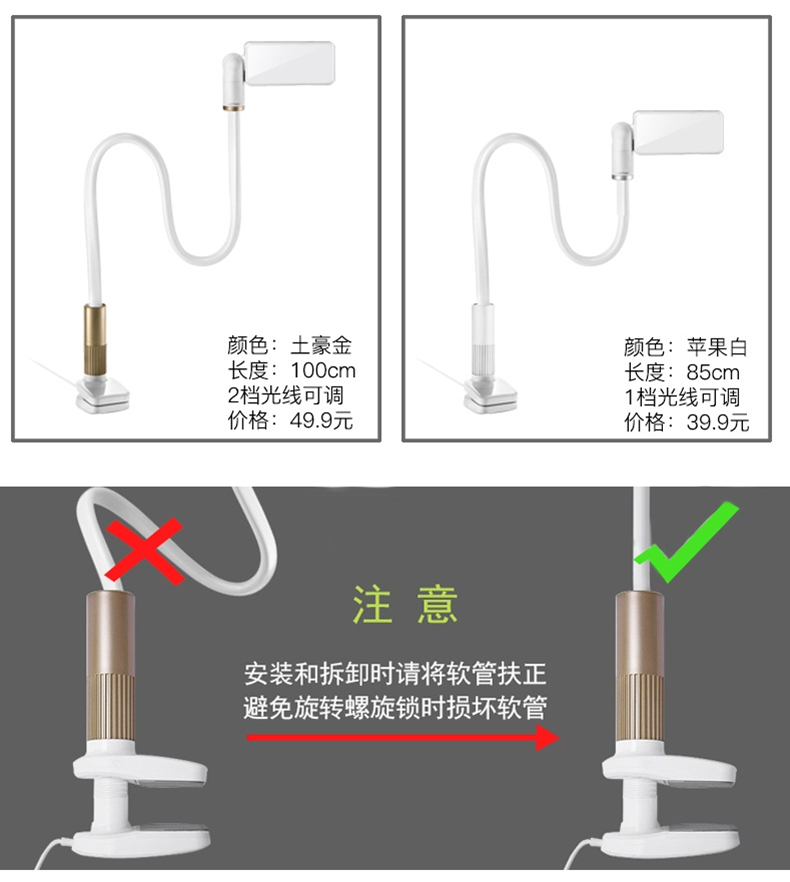 颜色：土豪金
长度：100cm
2档光线可调
价格：49.9元

颜色：苹果白
长度：85cm
1档光线可调
价格：39.9元

注 意

安装和拆卸时请将软管扶正
避免旋转螺旋锁时损坏软管