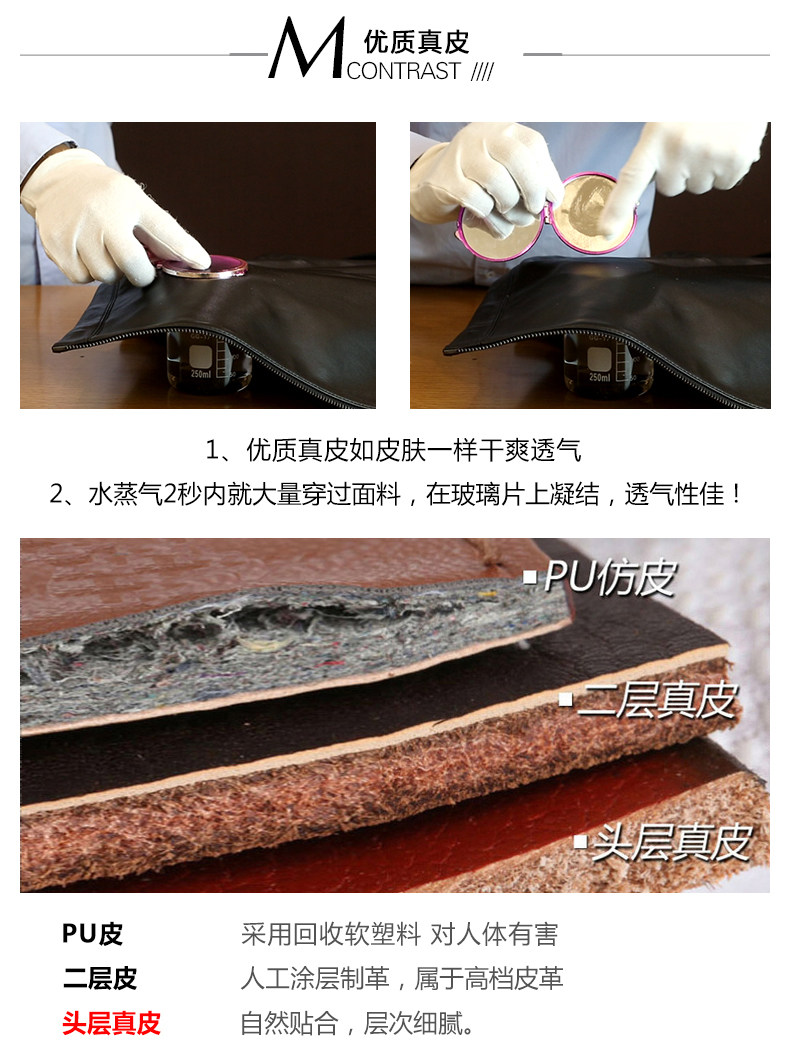 M 优质真皮
CONTRAST ////

250ml

250ml

1、优质真皮如皮肤一样干爽透气
2、水蒸气2秒内就大量穿过面料，在玻璃片上凝结，透气性佳！

PU仿皮
二层真皮
头层真皮

| PU皮 | 采用回收软塑料 对人体有害 |
|---|---|
| 二层皮 | 人工涂层制革，属于高档皮革 |
| 头层真皮 | 自然贴合，层次细腻。 |