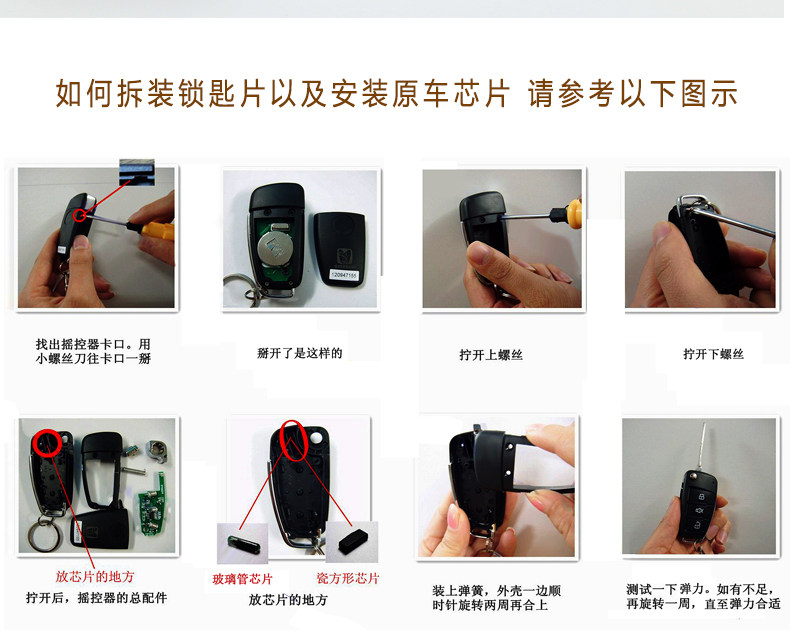 如何拆装锁匙片以及安装原车芯片 请参考以下图示

120947155

找出摇控器卡口。用小螺丝刀往卡口一掰

掰开了是这样的

拧开上螺丝

拧开下螺丝

放芯片的地方
拧开后，摇控器的总配件

玻璃管芯片
瓷方形芯片
放芯片的地方

装上弹簧，外壳一边顺时针旋转两周再合上

测试一下弹力。如有不足，再旋转一周，直至弹力合适