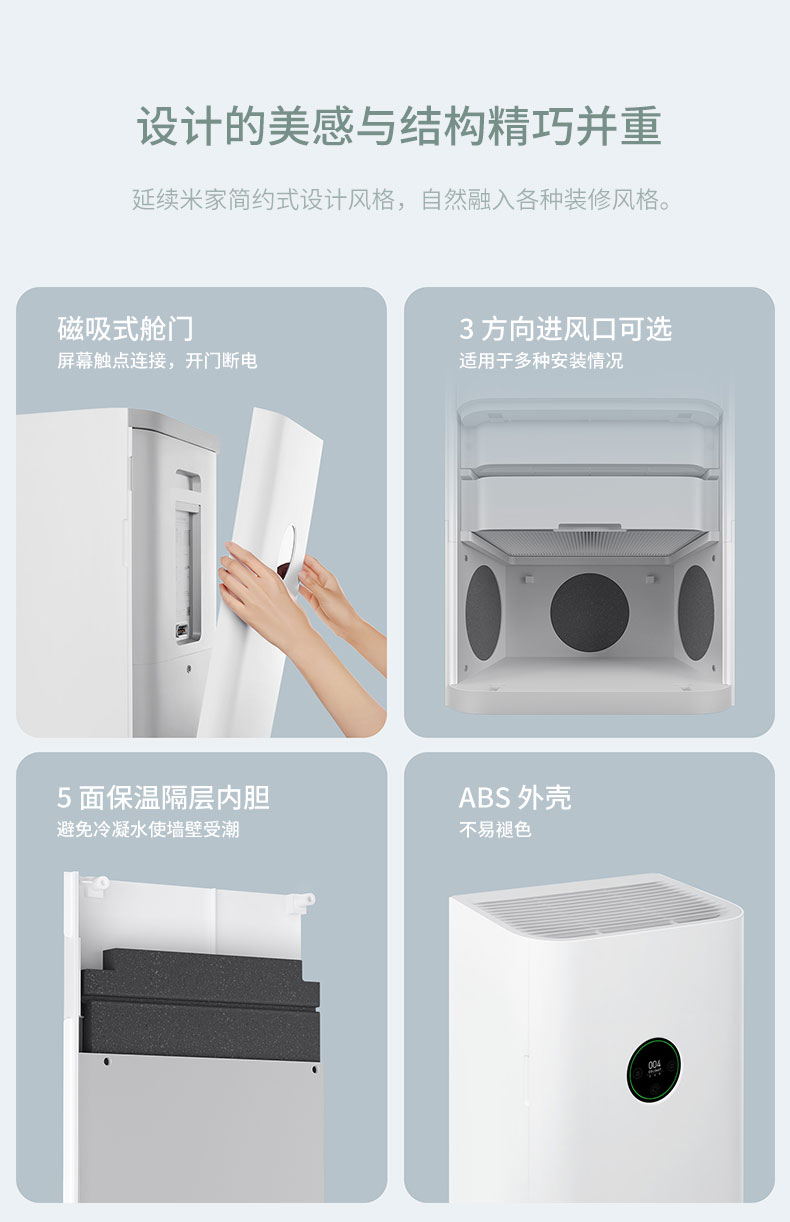 设计的美感与结构精巧并重

延续米家简约式设计风格，自然融入各种装修风格。

磁吸式舱门
屏幕触点连接，开门断电

3 方向进风口可选
适用于多种安装情况

5 面保温隔层内胆
避免冷凝水使墙壁受潮

ABS 外壳
不易褪色

004