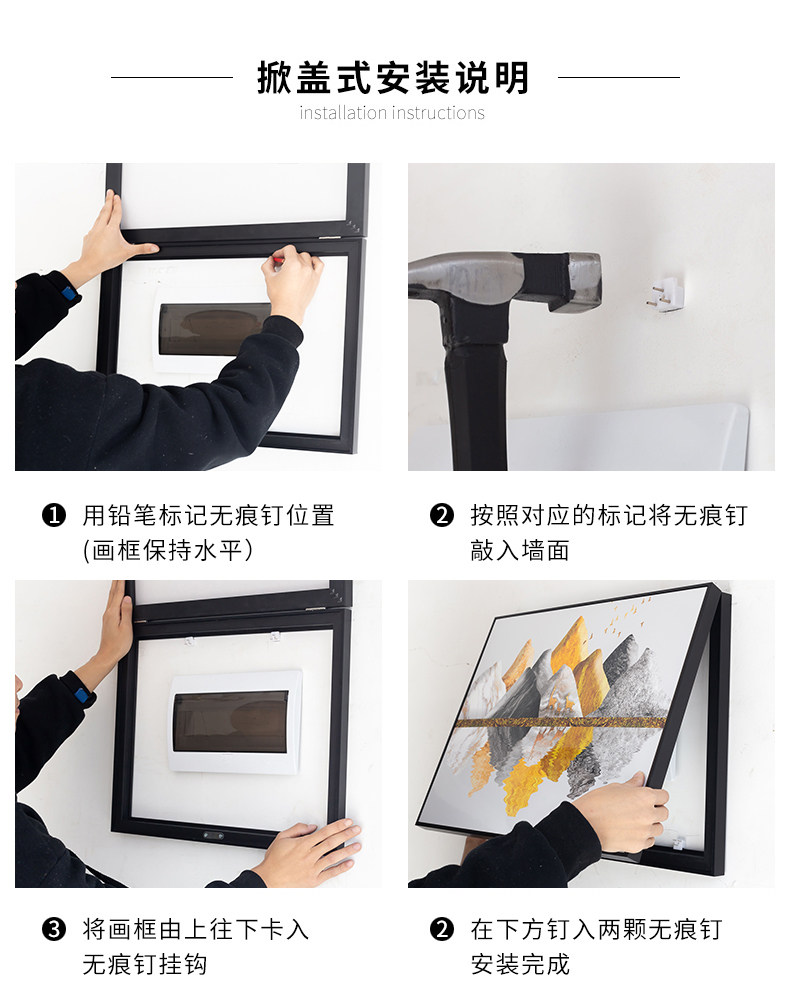 掀盖式安装说明
installation instructions

❶ 用铅笔标记无痕钉位置 (画框保持水平)

❷ 按照对应的标记将无痕钉敲入墙面

❸ 将画框由上往下卡入无痕钉挂钩

❷ 在下方钉入两颗无痕钉安装完成